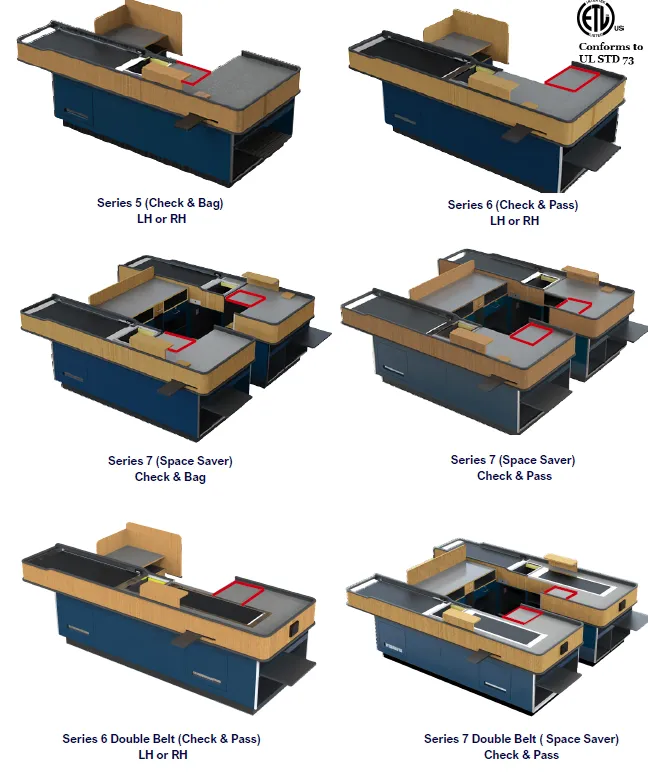 ETL US

Conforms to UL STD 73

Series 5 (Check & Bag)
LH or RH

Series 6 (Check & Pass)
LH or RH

Series 7 (Space Saver)
Check & Bag

Series 7 (Space Saver)
Check & Pass

Series 6 Double Belt (Check & Pass)
LH or RH

Series 7 Double Belt ( Space Saver)
Check & Pass