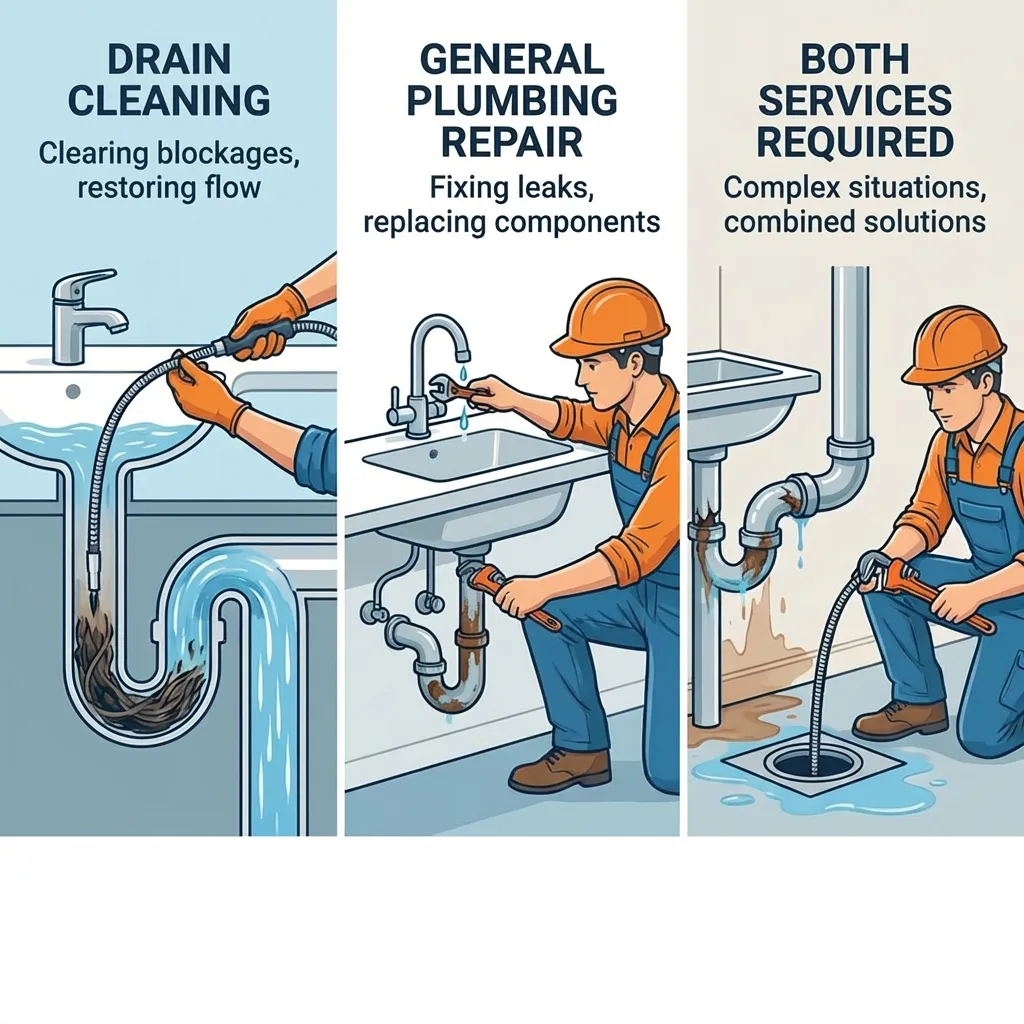 DRAIN CLEANING

Clearing blockages, restoring flow

GENERAL PLUMBING REPAIR

Fixing leaks, replacing components

BOTH SERVICES REQUIRED

Complex situations, combined solutions