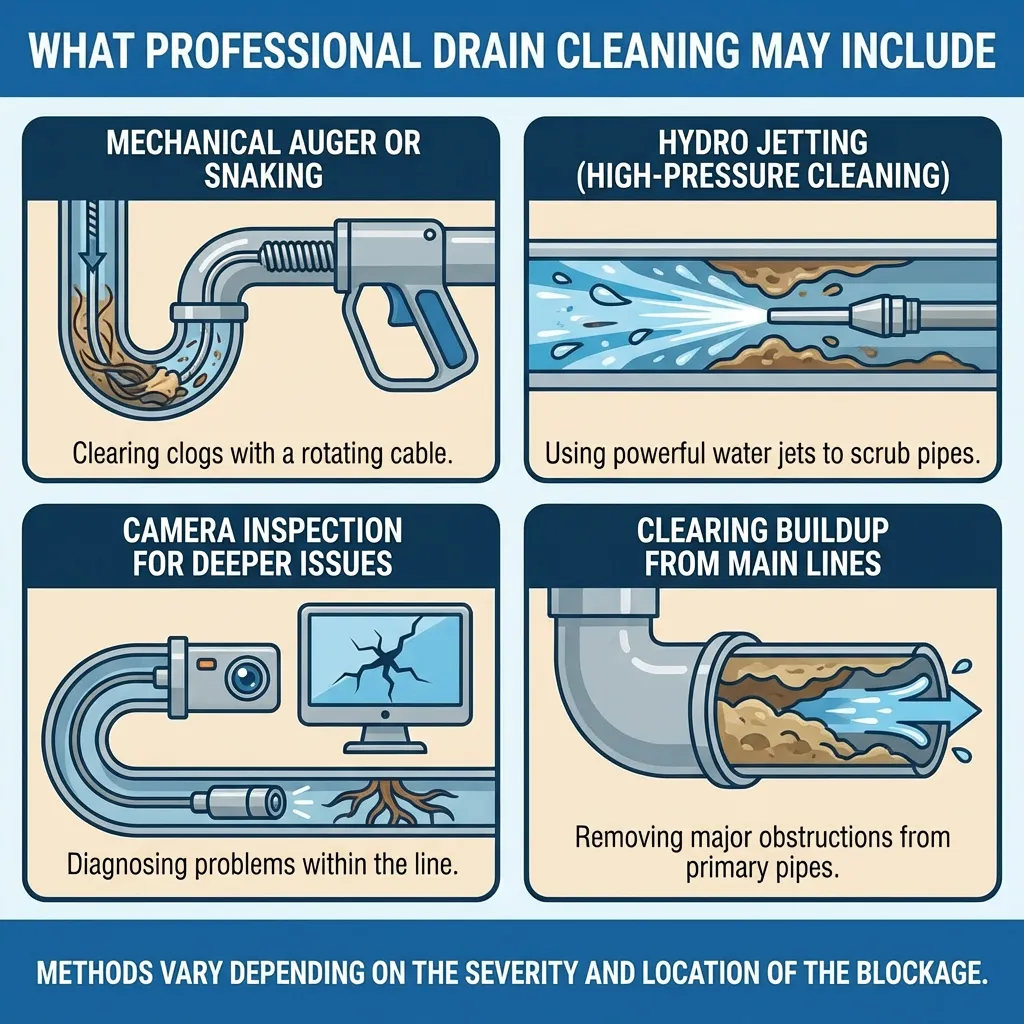 WHAT PROFESSIONAL DRAIN CLEANING MAY INCLUDE

MECHANICAL AUGER OR SNAKING

Clearing clogs with a rotating cable.

HYDRO JETTING (HIGH-PRESSURE CLEANING)

Using powerful water jets to scrub pipes.

CAMERA INSPECTION FOR DEEPER ISSUES

Diagnosing problems within the line.

CLEARING BUILDUP FROM MAIN LINES

Removing major obstructions from primary pipes.

METHODS VARY DEPENDING ON THE SEVERITY AND LOCATION OF THE BLOCKAGE.