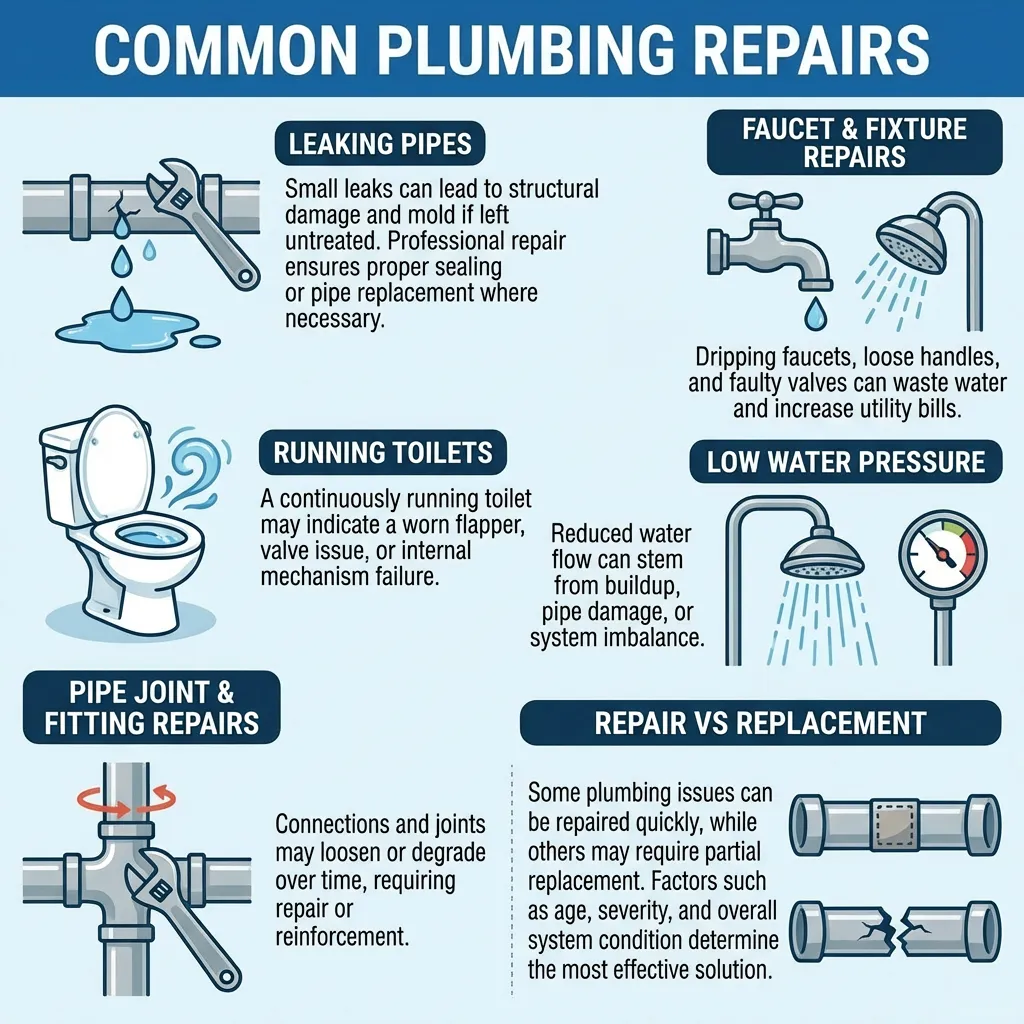 COMMON PLUMBING REPAIRS

LEAKING PIPES

Small leaks can lead to structural damage and mold if left untreated. Professional repair ensures proper sealing or pipe replacement where necessary.

FAUCET & FIXTURE REPAIRS

Dripping faucets, loose handles, and faulty valves can waste water and increase utility bills.

RUNNING TOILETS

A continuously running toilet may indicate a worn flapper, valve issue, or internal mechanism failure.

LOW WATER PRESSURE

Reduced water flow can stem from buildup, pipe damage, or system imbalance.

PIPE JOINT & FITTING REPAIRS

Connections and joints may loosen or degrade over time, requiring repair or reinforcement.

REPAIR VS REPLACEMENT

Some plumbing issues can be repaired quickly, while others may require partial replacement. Factors such as age, severity, and overall system condition determine the most effective solution.