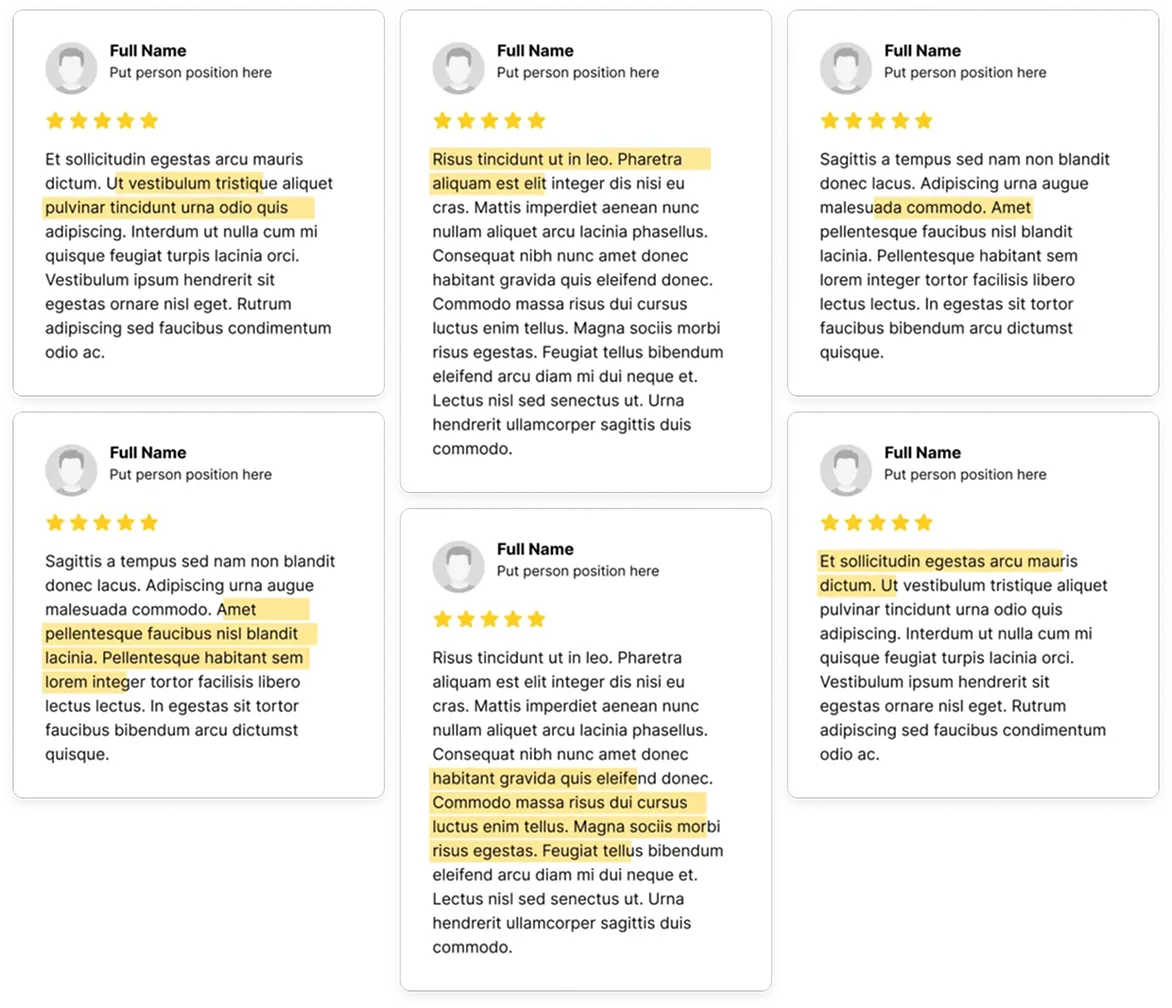 Full Name
Put person position here

Et sollicitudin egestas arcu mauris dictum. Ut vestibulum tristique aliquet pulvinar tincidunt urna odio quis adipiscing. Interdum ut nulla cum mi quisque feugiat turpis lacinia orci. Vestibulum ipsum hendrerit sit egestas ornare nisl eget. Rutrum adipiscing sed faucibus condimentum odio ac.

Full Name
Put person position here

Sagittis a tempus sed nam non blandit donec lacus. Adipiscing urna augue malesuada commodo. Amet pellentesque faucibus nisl blandit lacinia. Pellentesque habitant sem lorem integer tortor facilisis libero lectus lectus. In egestas sit tortor faucibus bibendum arcu dictumst quisque.

Full Name
Put person position here

Risus tincidunt ut in leo. Pharetra aliquam est elit integer dis nisi eu cras. Mattis imperdiet aenean nunc nullam aliquet arcu lacinia phasellus. Consequat nibh nunc amet donec habitant gravida quis eleifend donec. Commodo massa risus dui cursus luctus enim tellus. Magna sociis morbi risus egestas. Feugiat tellus bibendum eleifend arcu diam mi dui neque et. Lectus nisl sed senectus ut. Urna hendrerit ullamcorper sagittis duis commodo.

Full Name
Put person position here

Risus tincidunt ut in leo. Pharetra aliquam est elit integer dis nisi eu cras. Mattis imperdiet aenean nunc nullam aliquet arcu lacinia phasellus. Consequat nibh nunc amet donec habitant gravida quis eleifend donec. Commodo massa risus dui cursus luctus enim tellus. Magna sociis morbi risus egestas. Feugiat tellus bibendum eleifend arcu diam mi dui neque et. Lectus nisl sed senectus ut. Urna hendrerit ullamcorper sagittis duis commodo.

Full Name
Put person position here

Sagittis a tempus sed nam non blandit donec lacus. Adipiscing urna augue malesuada commodo. Amet pellentesque faucibus nisl blandit lacinia. Pellentesque habitant sem lorem integer tortor facilisis libero lectus lectus. In egestas sit tortor faucibus bibendum arcu dictumst quisque.

Full Name
Put person position here

Et sollicitudin egestas arcu mauris dictum. Ut vestibulum tristique aliquet pulvinar tincidunt urna odio quis adipiscing. Interdum ut nulla cum mi quisque feugiat turpis lacinia orci. Vestibulum ipsum hendrerit sit egestas ornare nisl eget. Rutrum adipiscing sed faucibus condimentum odio ac.