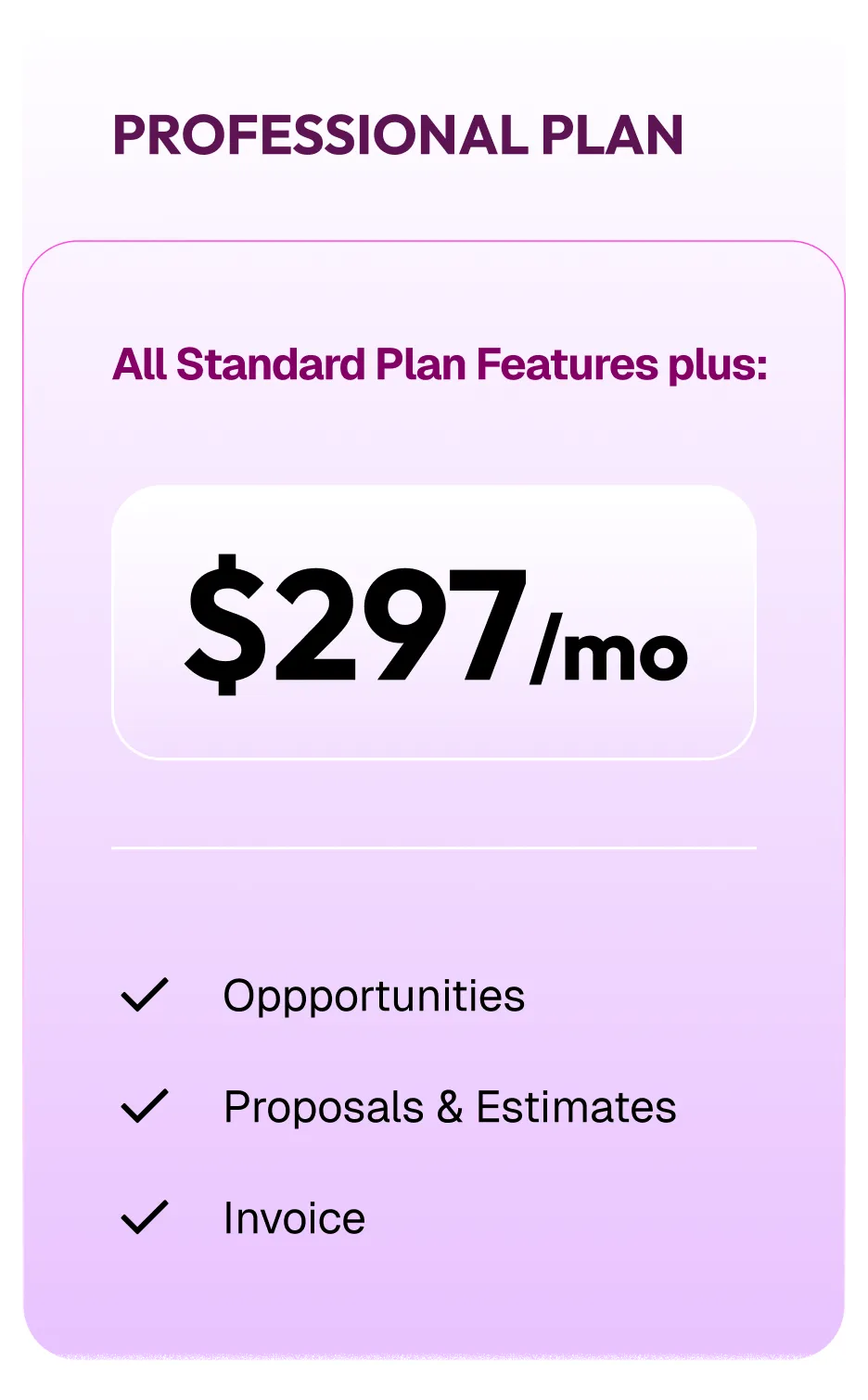 PROFESSIONAL PLAN

All Standard Plan Features plus:

$297/mo

✓ Oppportunities
✓ Proposals & Estimates
✓ Invoice