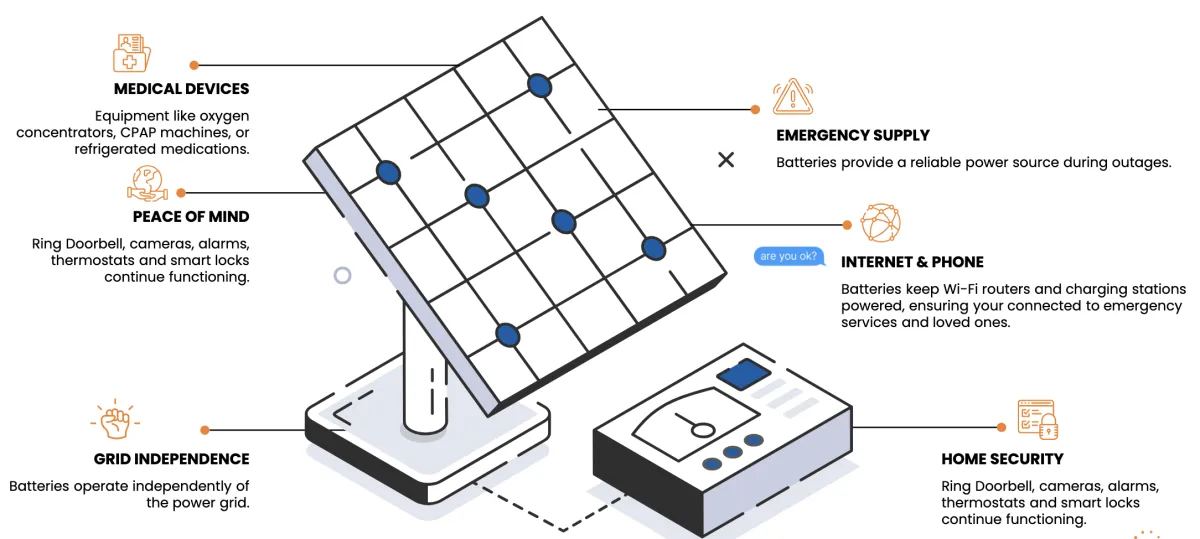 MEDICAL DEVICES

Equipment like oxygen concentrators, CPAP machines, or refrigerated medications.

PEACE OF MIND

Ring Doorbell, cameras, alarms, thermostats and smart locks continue functioning.

GRID INDEPENDENCE

Batteries operate independently of the power grid.

EMERGENCY SUPPLY

Batteries provide a reliable power source during outages.

are you ok?

INTERNET & PHONE

Batteries keep Wi-Fi routers and charging stations powered, ensuring your connected to emergency services and loved ones.

HOME SECURITY

Ring Doorbell, cameras, alarms, thermostats and smart locks continue functioning.