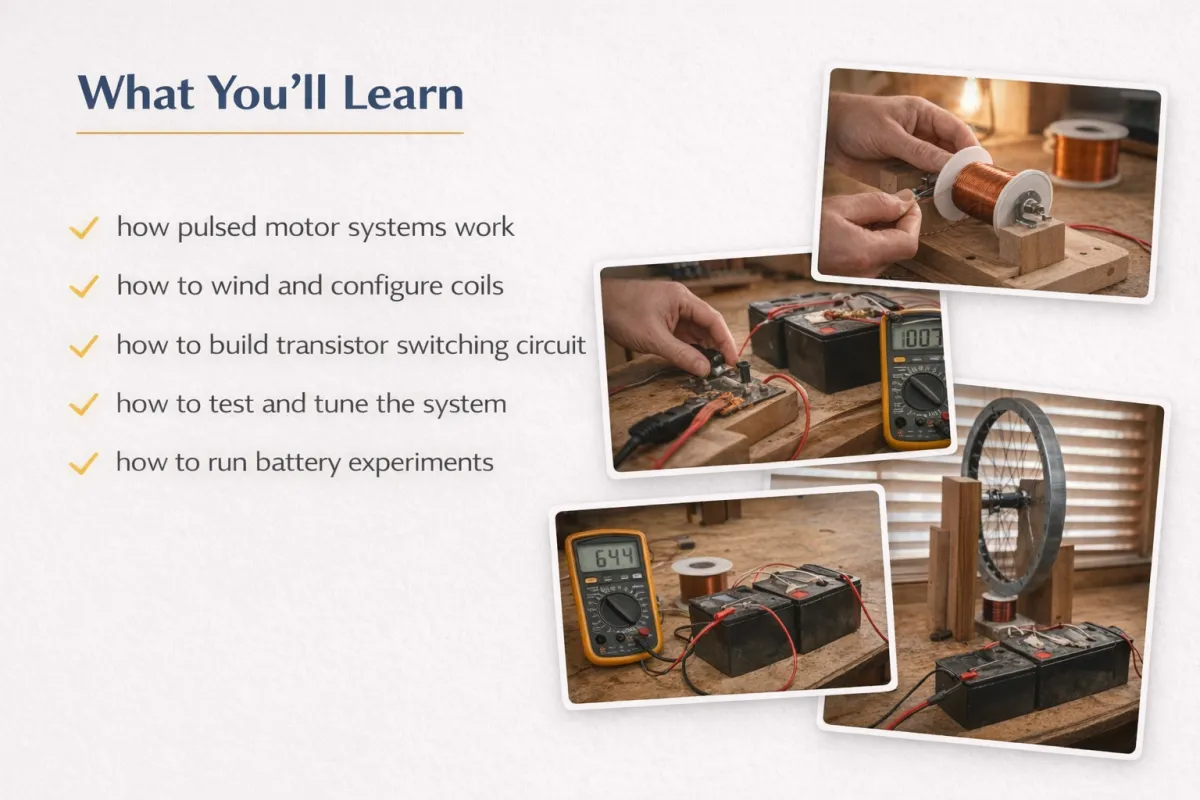 What You'll Learn

✓ how pulsed motor systems work
✓ how to wind and configure coils
✓ how to build transistor switching circuit
✓ how to test and tune the system
✓ how to run battery experiments

1007

644