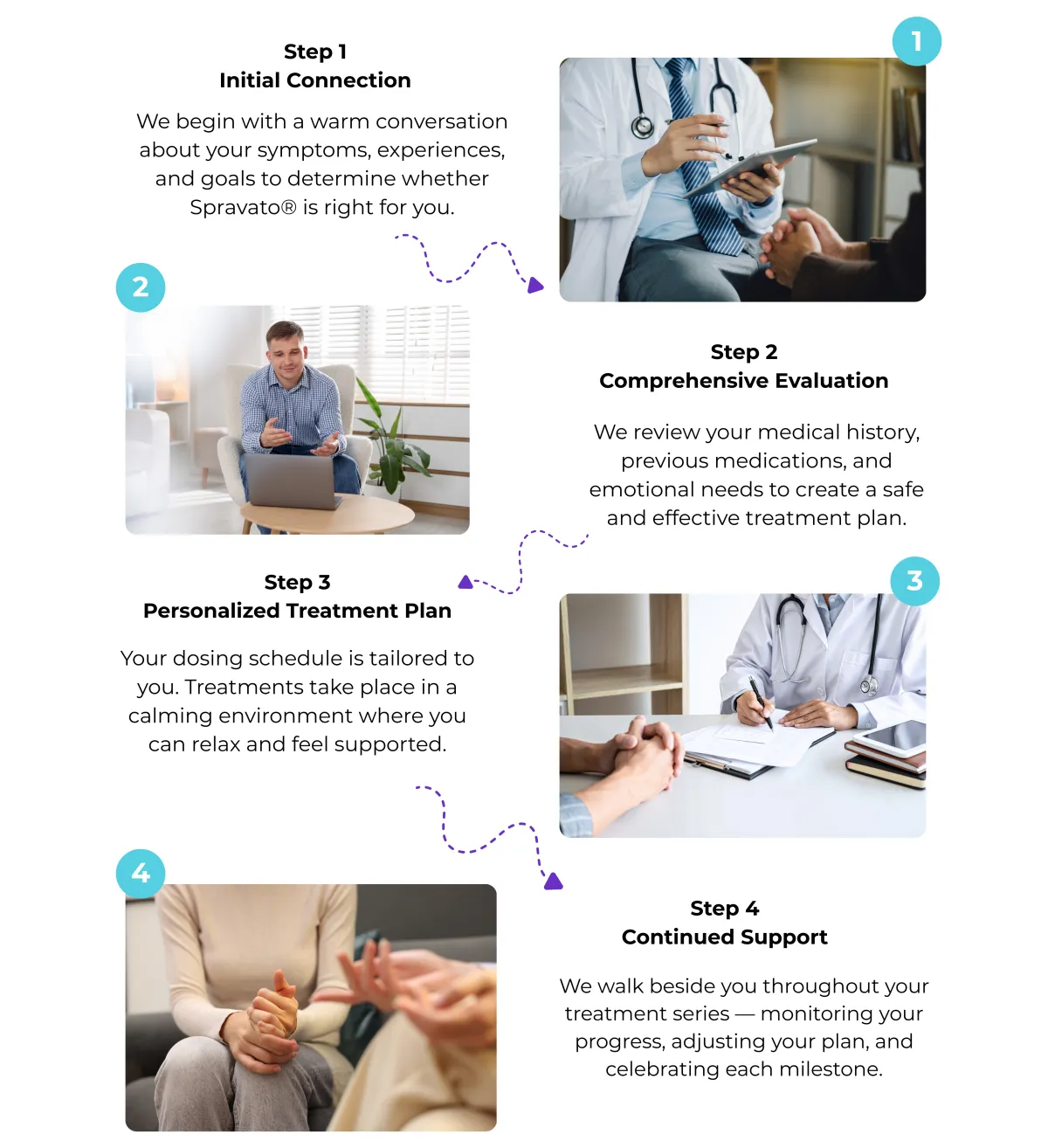 Step 1
Initial Connection

We begin with a warm conversation about your symptoms, experiences, and goals to determine whether Spravato® is right for you.

1

2

Step 2
Comprehensive Evaluation

We review your medical history, previous medications, and emotional needs to create a safe and effective treatment plan.

Step 3
Personalized Treatment Plan

Your dosing schedule is tailored to you. Treatments take place in a calming environment where you can relax and feel supported.

3

4

Step 4
Continued Support

We walk beside you throughout your treatment series — monitoring your progress, adjusting your plan, and celebrating each milestone.