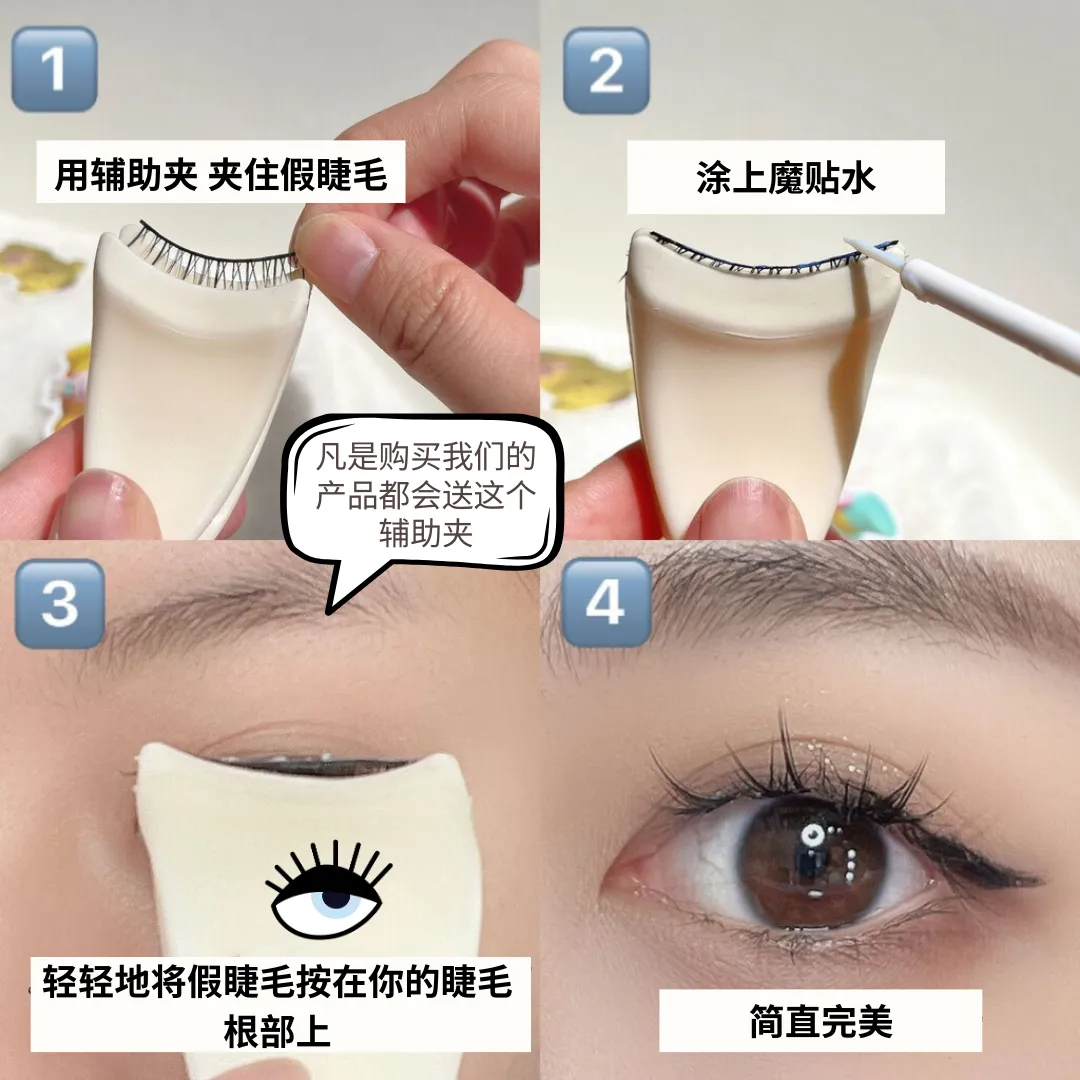 1

用辅助夹 夹住假睫毛

2

涂上魔贴水

凡是购买我们的产品都会送这个辅助夹

3

轻轻地将假睫毛按在你的睫毛根部上

4

简直完美