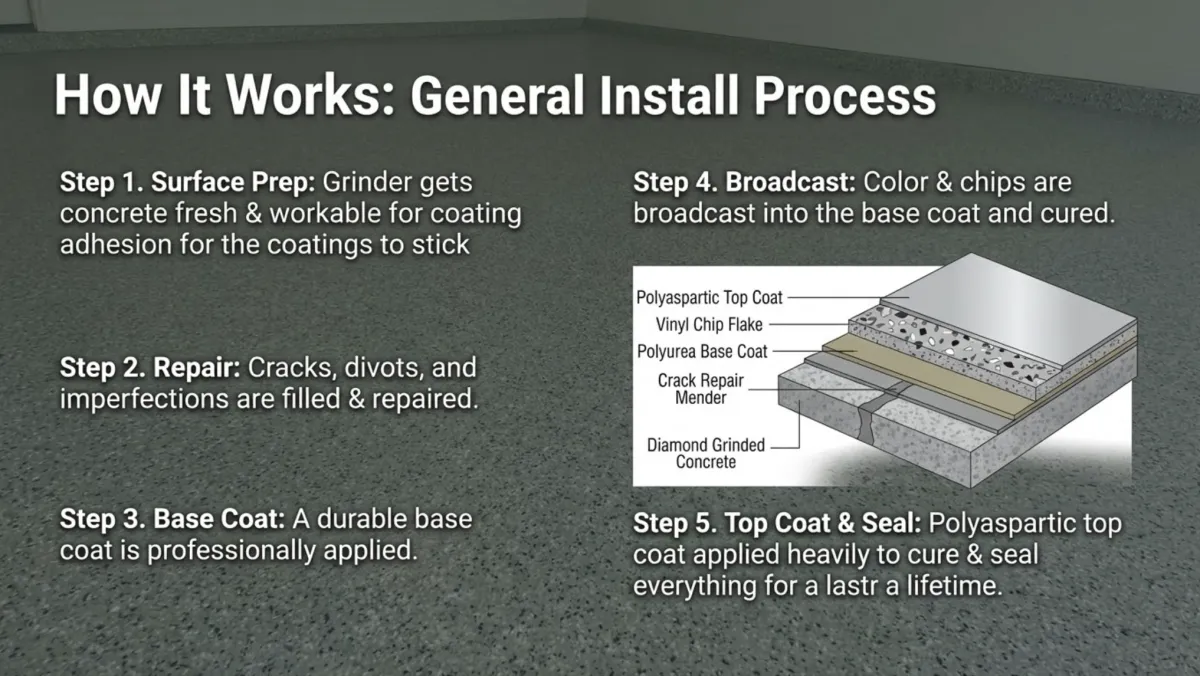 How It Works: General Install Process

Step 1. Surface Prep: Grinder gets concrete fresh & workable for coating adhesion for the coatings to stick

Step 2. Repair: Cracks, divots, and imperfections are filled & repaired.

Step 3. Base Coat: A durable base coat is professionally applied.

Step 4. Broadcast: Color & chips are broadcast into the base coat and cured.

Polyaspartic Top Coat
Vinyl Chip Flake
Polyurea Base Coat
Crack Repair Mender
Diamond Grinded Concrete

Step 5. Top Coat & Seal: Polyaspartic top coat applied heavily to cure & seal everything for a lastr a lifetime.