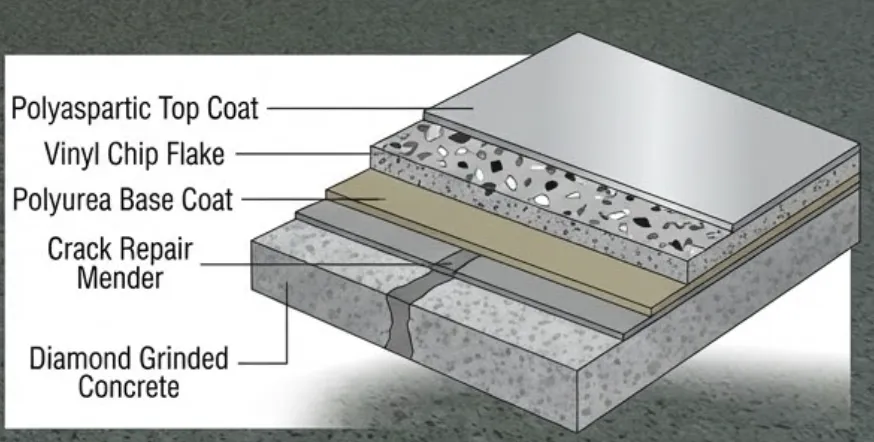 Polyaspartic Top Coat

Vinyl Chip Flake

Polyurea Base Coat

Crack Repair Mender

Diamond Grinded Concrete