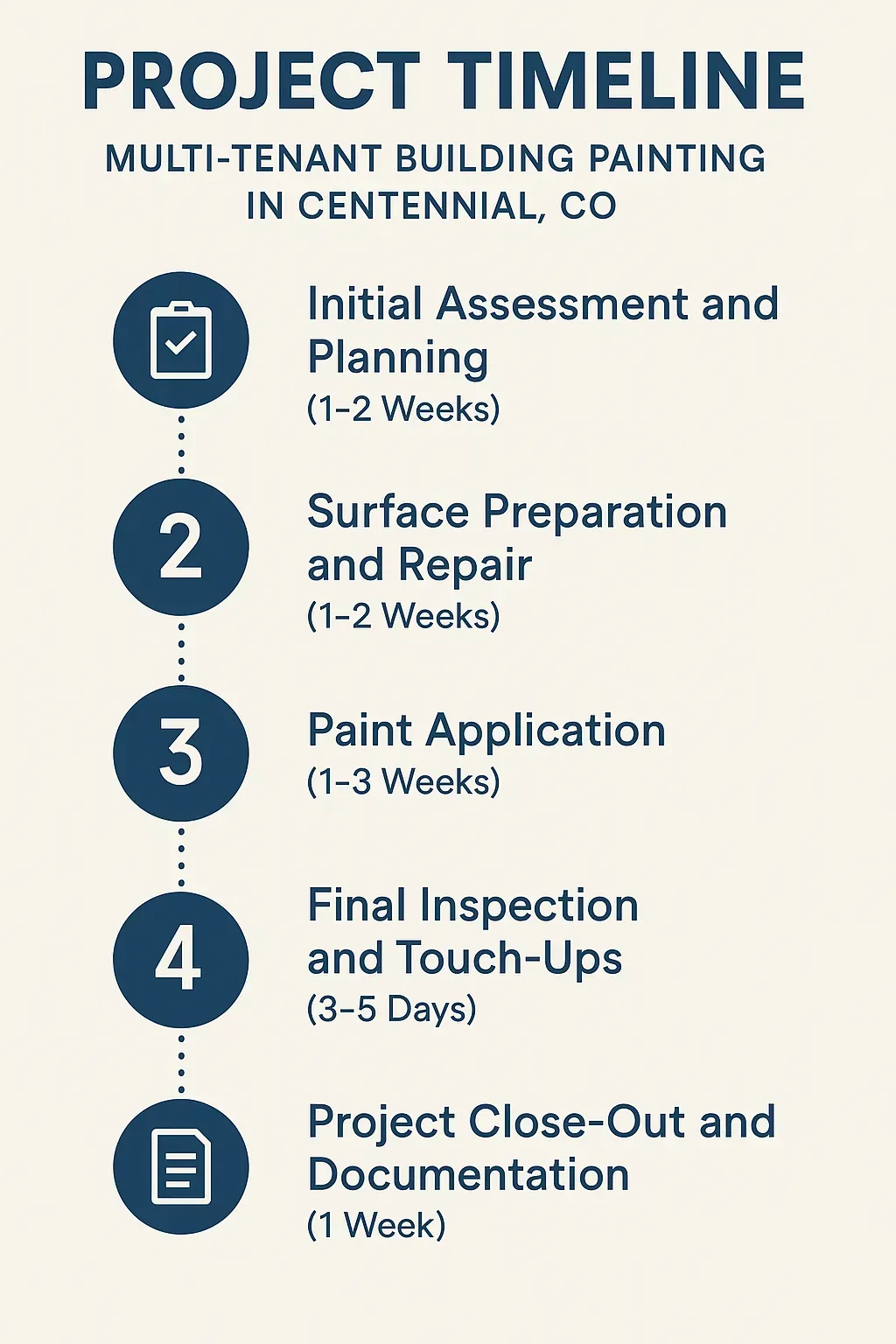 PROJECT TIMELINE

MULTI-TENANT BUILDING PAINTING IN CENTENNIAL, CO

Initial Assessment and Planning
(1–2 Weeks)

2

Surface Preparation and Repair
(1–2 Weeks)

3

Paint Application
(1–3 Weeks)

4

Final Inspection and Touch-Ups
(3–5 Days)

Project Close-Out and Documentation
(1 Week)