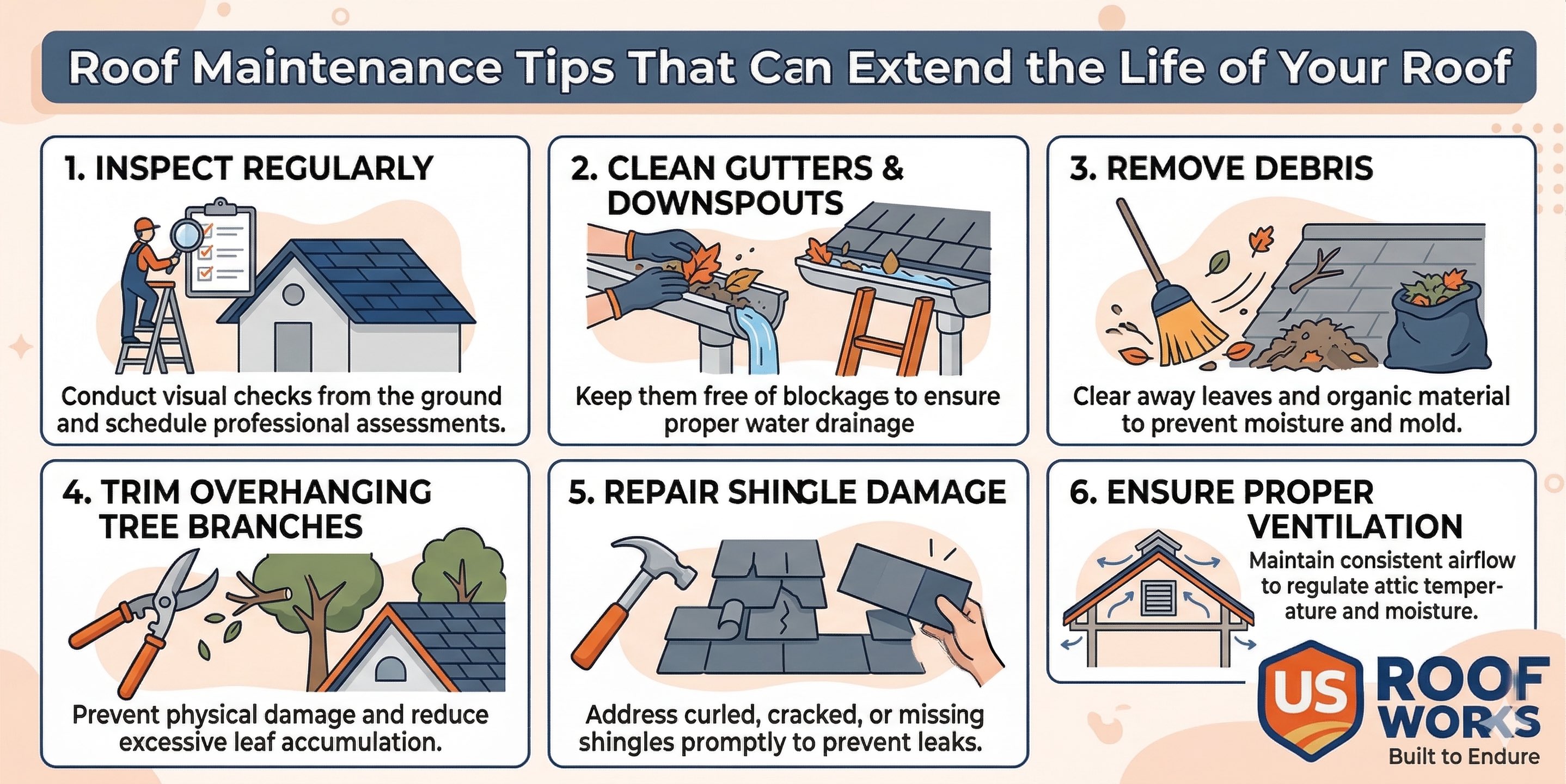 Roof Maintenance Tips That Can Extend the Life of Your Roof

1. INSPECT REGULARLY

Conduct visual checks from the ground and schedule professional assessments.

2. CLEAN GUTTERS & DOWNSPOUTS

Keep them free of blockages to ensure proper water drainage

3. REMOVE DEBRIS

Clear away leaves and organic material to prevent moisture and mold.

4. TRIM OVERHANGING TREE BRANCHES

Prevent physical damage and reduce excessive leaf accumulation.

5. REPAIR SHINGLE DAMAGE

Address curled, cracked, or missing shingles promptly to prevent leaks.

6. ENSURE PROPER VENTILATION

Maintain consistent airflow to regulate attic temperature and moisture.

US ROOF WORKS
Built to Endure