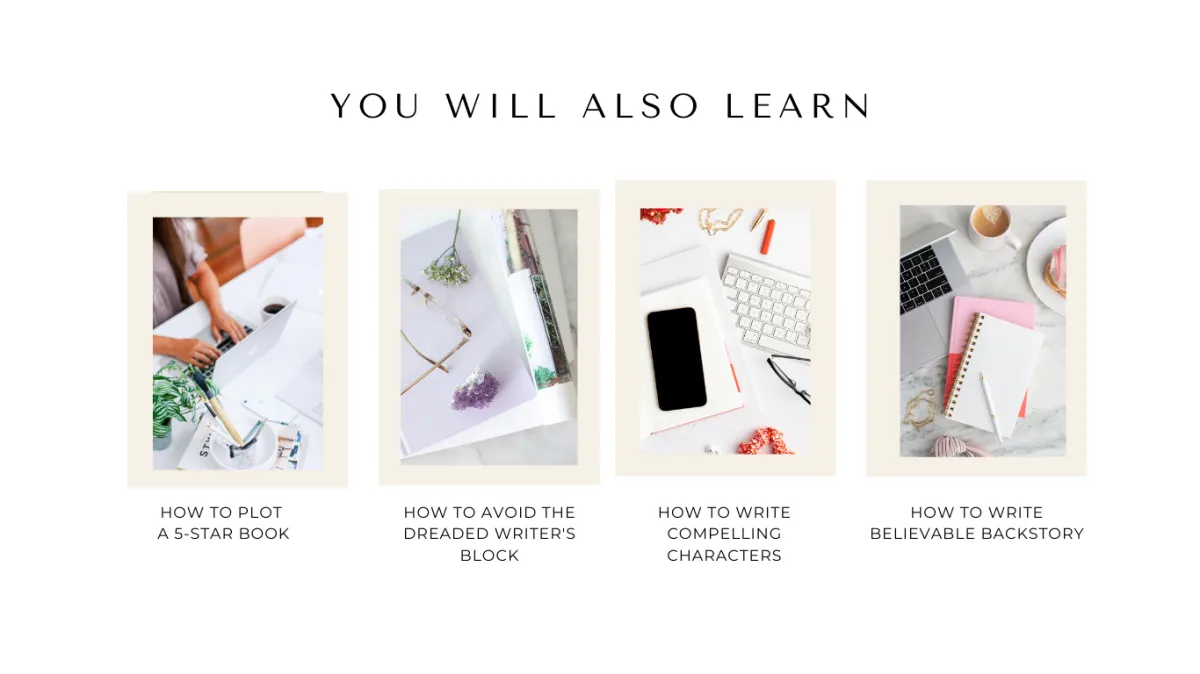 YOU WILL ALSO LEARN

HOW TO PLOT A 5-STAR BOOK

HOW TO AVOID THE DREADED WRITER'S BLOCK

HOW TO WRITE COMPELLING CHARACTERS

HOW TO WRITE BELIEVABLE BACKSTORY