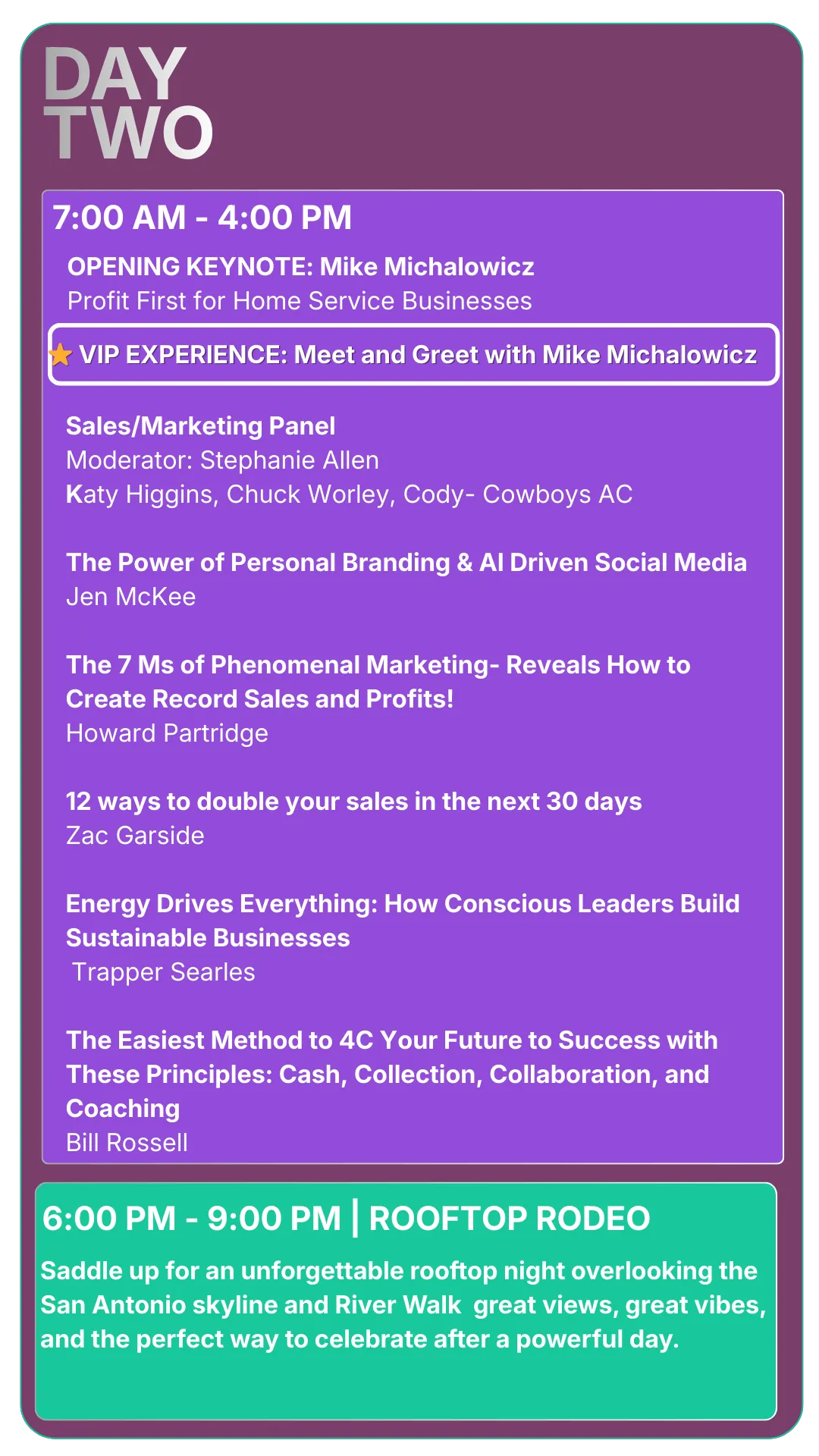 DAY
TWO

7:00 AM - 4:00 PM

OPENING KEYNOTE: Mike Michalowicz
Profit First for Home Service Businesses

VIP EXPERIENCE: Meet and Greet with Mike Michalowicz

Sales/Marketing Panel
Moderator: Stephanie Allen
Katy Higgins, Chuck Worley, Cody- Cowboys AC

The Power of Personal Branding & AI Driven Social Media
Jen McKee

The 7 Ms of Phenomenal Marketing- Reveals How to Create Record Sales and Profits!
Howard Partridge

12 ways to double your sales in the next 30 days
Zac Garside

Energy Drives Everything: How Conscious Leaders Build Sustainable Businesses
Trapper Searles

The Easiest Method to 4C Your Future to Success with These Principles: Cash, Collection, Collaboration, and Coaching
Bill Rossell

6:00 PM - 9:00 PM | ROOFTOP RODEO

Saddle up for an unforgettable rooftop night overlooking the San Antonio skyline and River Walk great views, great vibes, and the perfect way to celebrate after a powerful day.