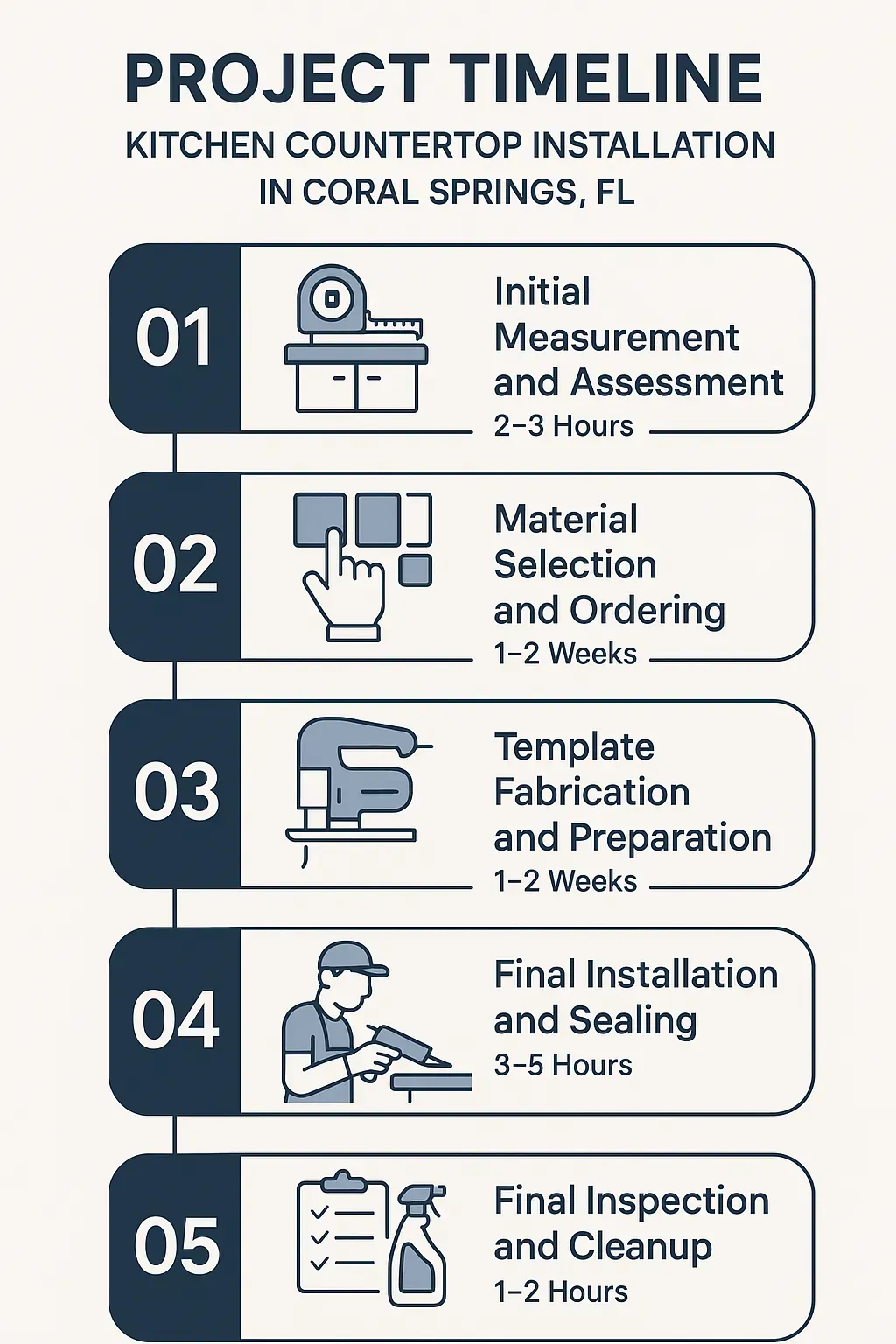 PROJECT TIMELINE

KITCHEN COUNTERTOP INSTALLATION IN CORAL SPRINGS, FL

01

Initial Measurement and Assessment

2–3 Hours

02

Material Selection and Ordering

1–2 Weeks

03

Template Fabrication and Preparation

1–2 Weeks

04

Final Installation and Sealing

3–5 Hours

05

Final Inspection and Cleanup

1–2 Hours