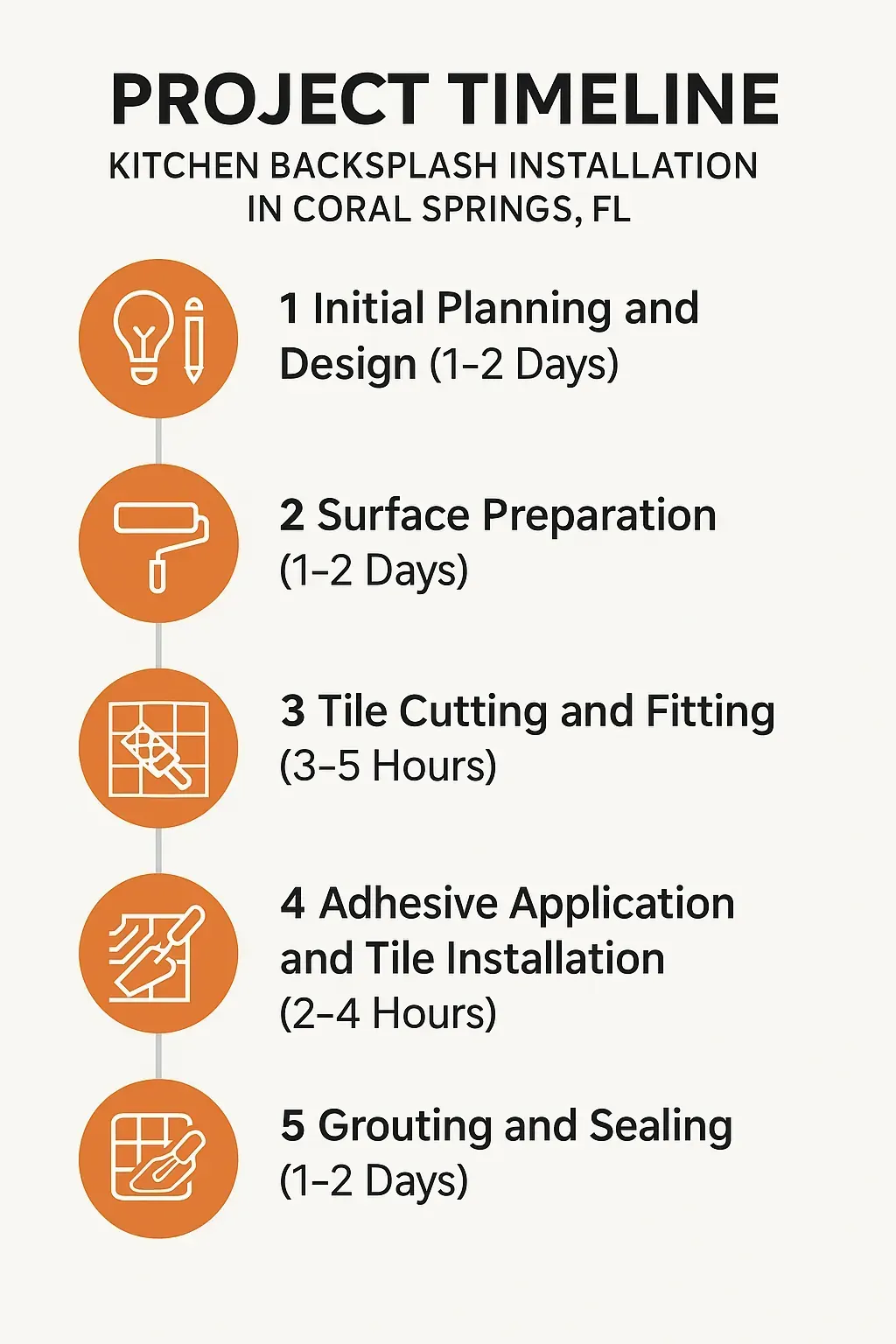 PROJECT TIMELINE

KITCHEN BACKSPLASH INSTALLATION IN CORAL SPRINGS, FL

1 Initial Planning and Design (1–2 Days)

2 Surface Preparation (1–2 Days)

3 Tile Cutting and Fitting (3–5 Hours)

4 Adhesive Application and Tile Installation (2–4 Hours)

5 Grouting and Sealing (1–2 Days)