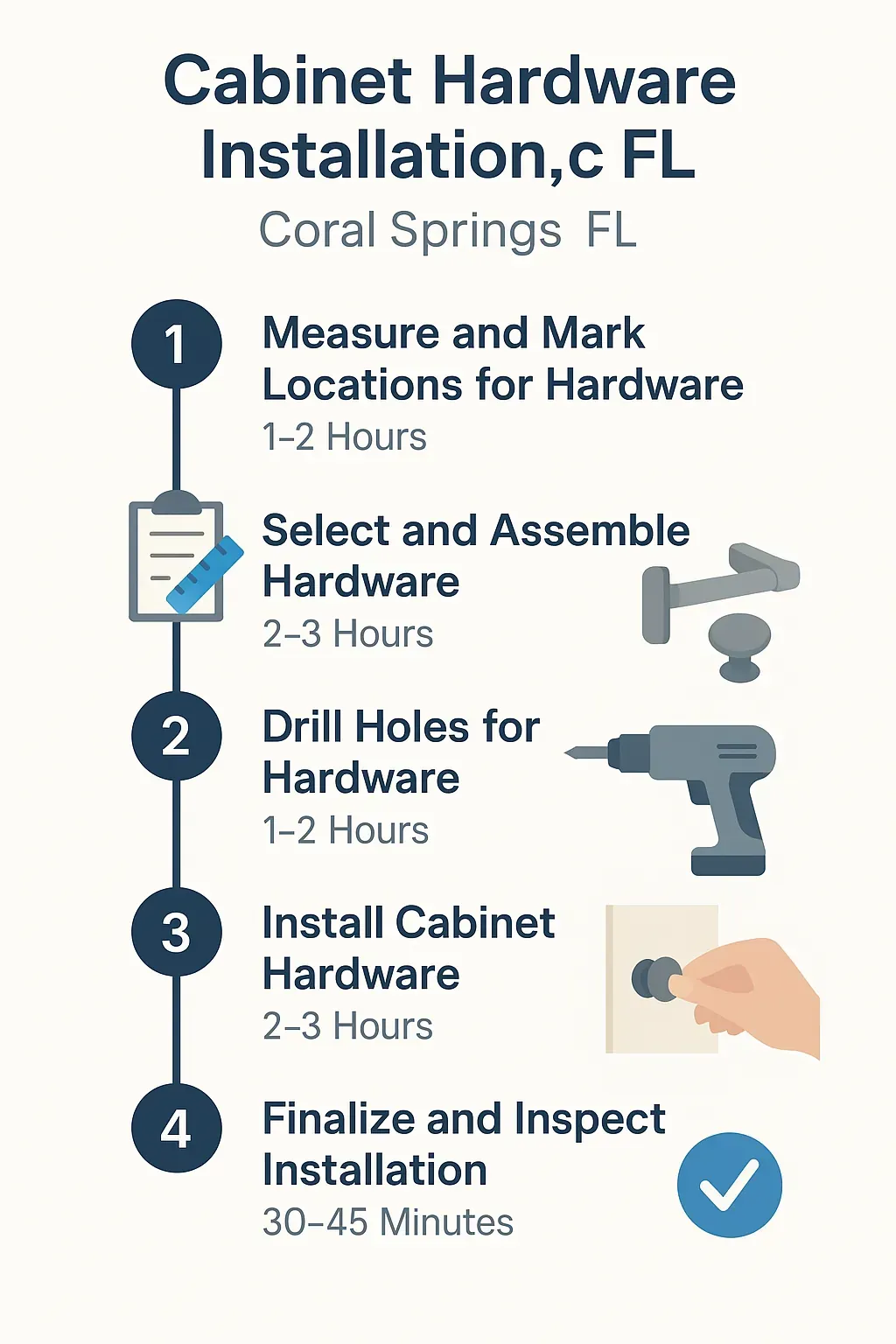 Cabinet Hardware Installation,c FL

Coral Springs FL

1

Measure and Mark Locations for Hardware

1–2 Hours

Select and Assemble Hardware

2–3 Hours

2

Drill Holes for Hardware

1–2 Hours

3

Install Cabinet Hardware

2–3 Hours

4

Finalize and Inspect Installation

30–45 Minutes