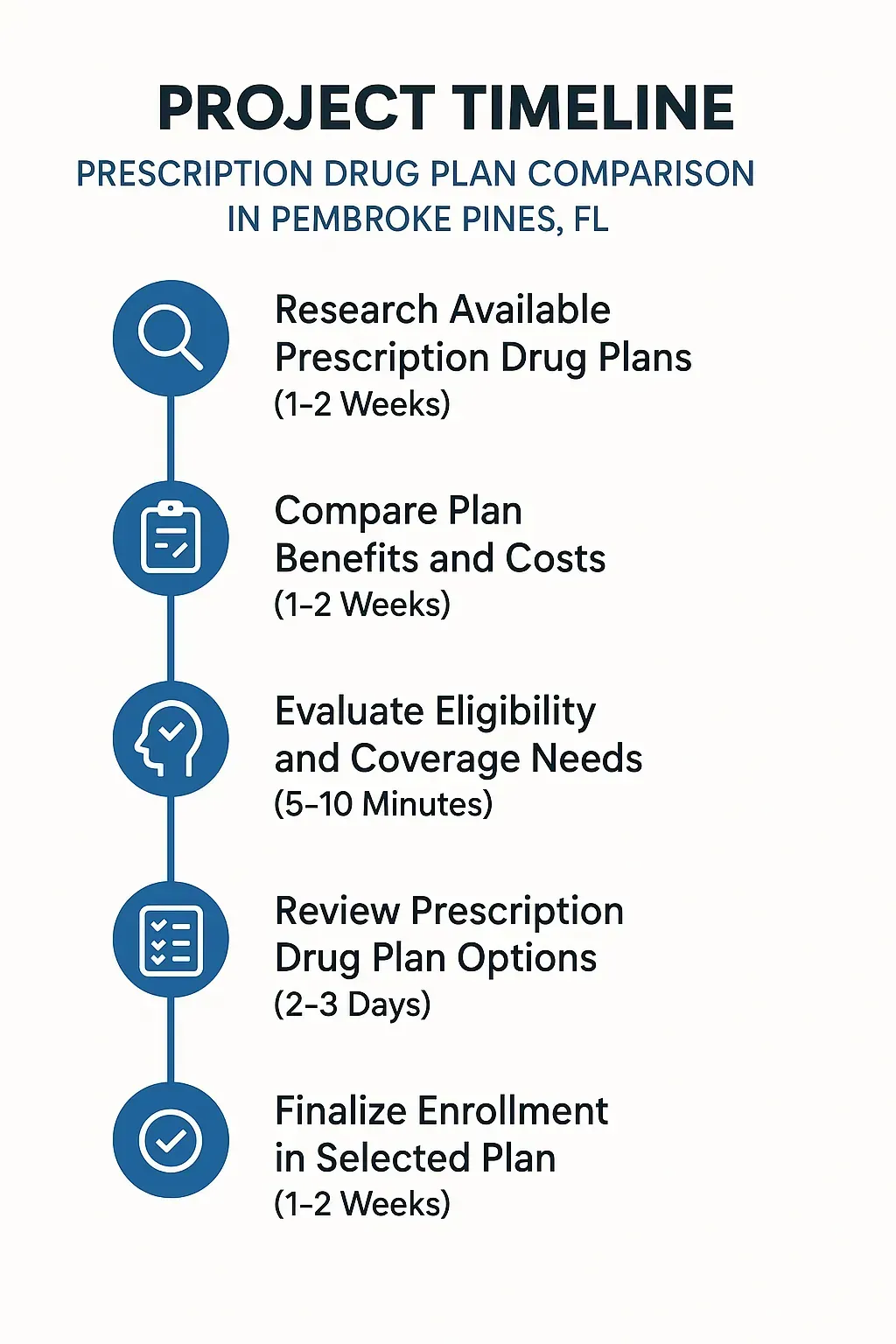 PROJECT TIMELINE

PRESCRIPTION DRUG PLAN COMPARISON IN PEMBROKE PINES, FL

Research Available Prescription Drug Plans
(1–2 Weeks)

Compare Plan Benefits and Costs
(1–2 Weeks)

Evaluate Eligibility and Coverage Needs
(5–10 Minutes)

Review Prescription Drug Plan Options
(2–3 Days)

Finalize Enrollment in Selected Plan
(1–2 Weeks)