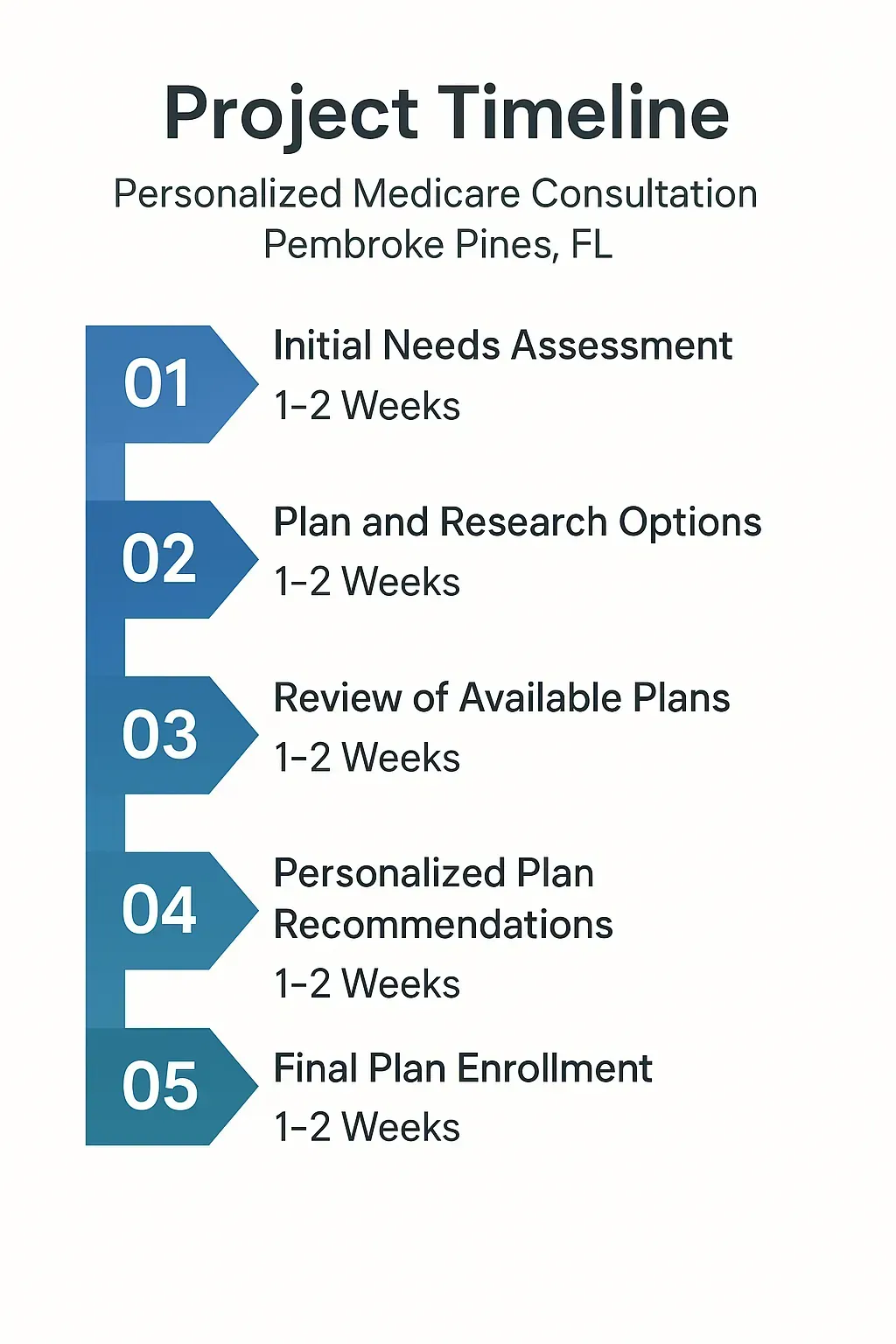 Project Timeline

Personalized Medicare Consultation
Pembroke Pines, FL

01
Initial Needs Assessment
1–2 Weeks

02
Plan and Research Options
1–2 Weeks

03
Review of Available Plans
1–2 Weeks

04
Personalized Plan Recommendations
1–2 Weeks

05
Final Plan Enrollment
1–2 Weeks