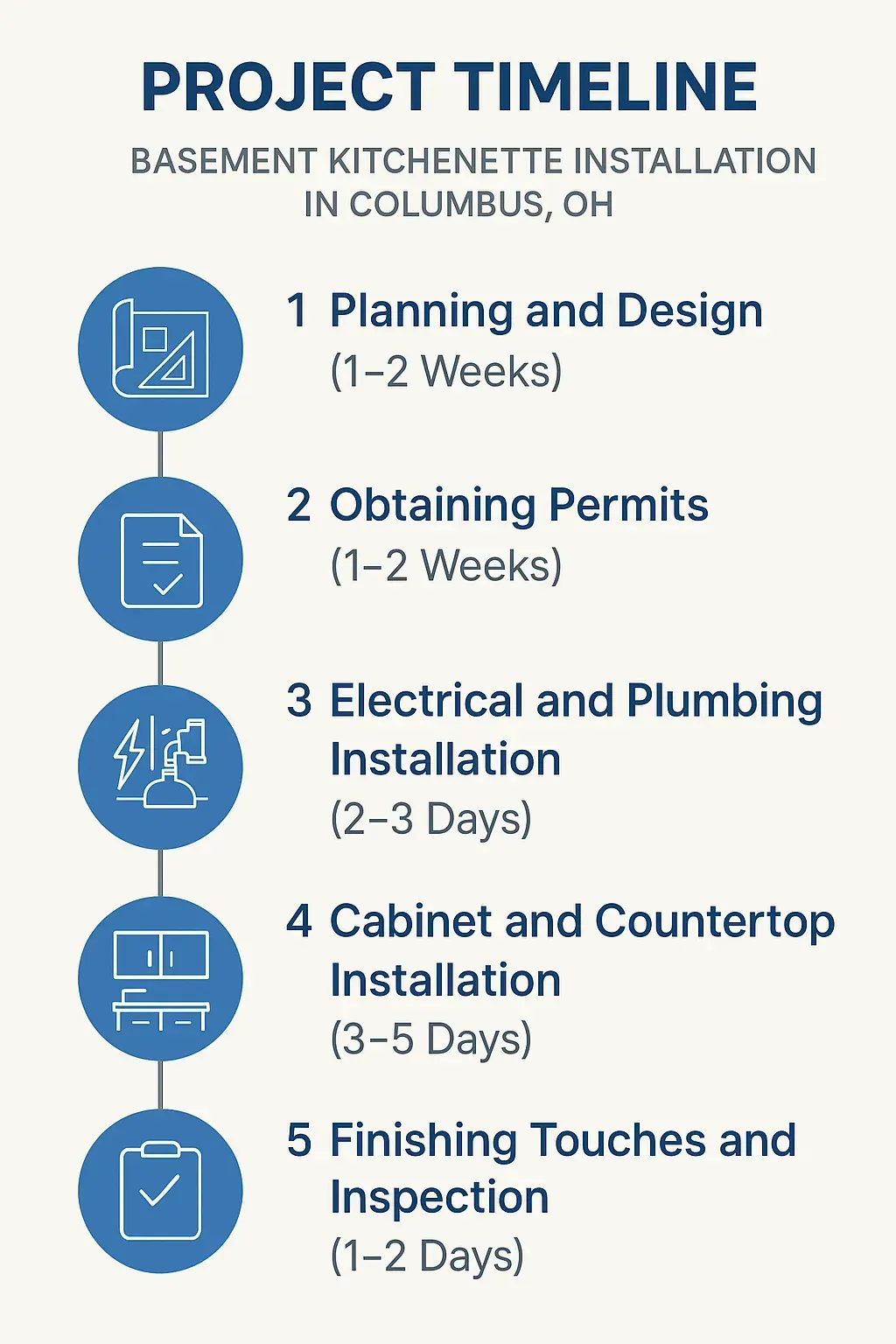 PROJECT TIMELINE

BASEMENT KITCHENETTE INSTALLATION IN COLUMBUS, OH

1 Planning and Design
(1–2 Weeks)

2 Obtaining Permits
(1–2 Weeks)

3 Electrical and Plumbing Installation
(2–3 Days)

4 Cabinet and Countertop Installation
(3–5 Days)

5 Finishing Touches and Inspection
(1–2 Days)