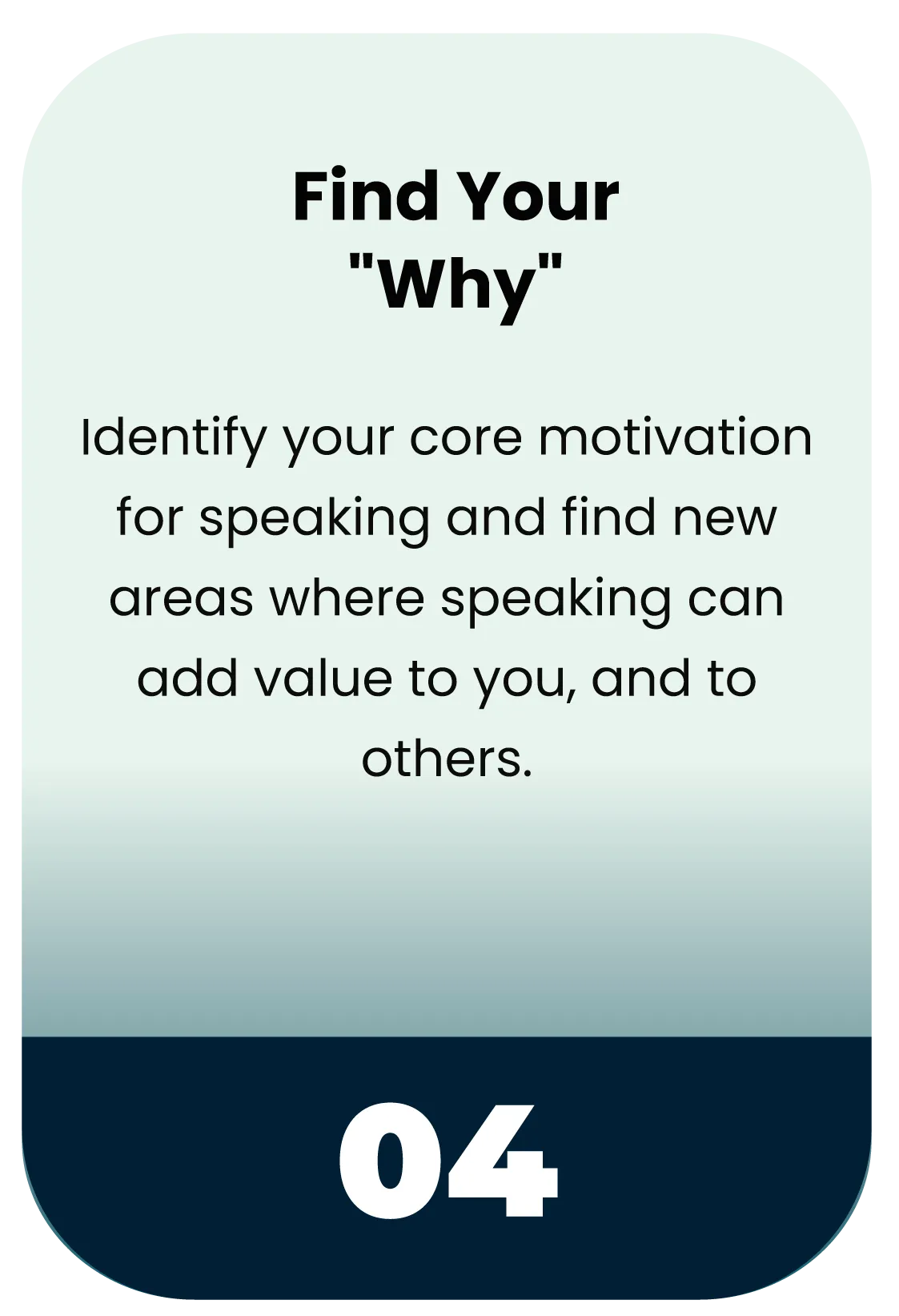 Find Your
"Why"

Identify your core motivation for speaking and find new areas where speaking can add value to you, and to others.

04