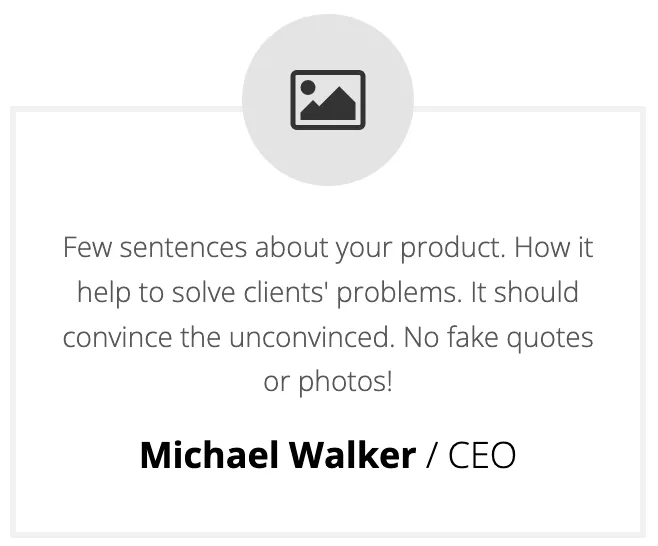 Few sentences about your product. How it help to solve clients' problems. It should convince the unconvinced. No fake quotes or photos!

Michael Walker / CEO