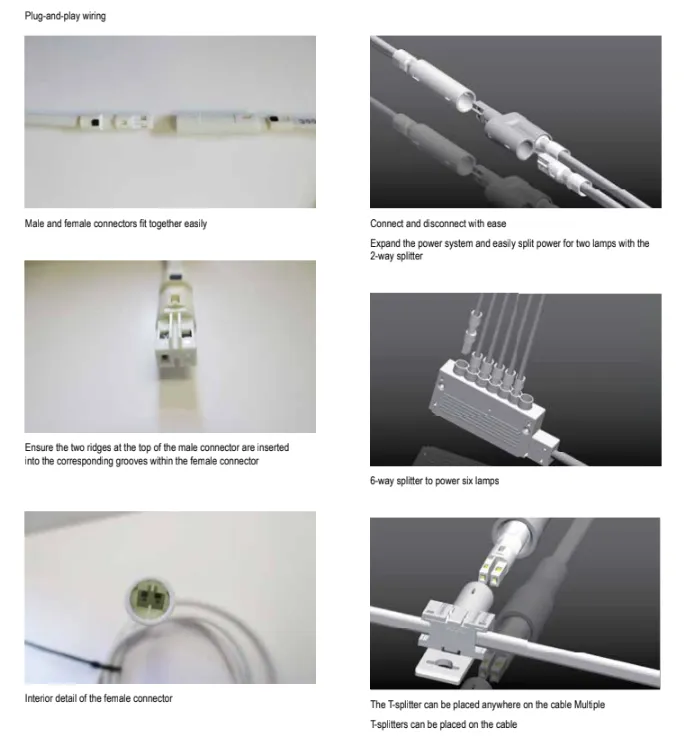 Plug-and-play wiring

Male and female connectors fit together easily

Ensure the two ridges at the top of the male connector are inserted into the corresponding grooves within the female connector

Interior detail of the female connector

Connect and disconnect with ease

Expand the power system and easily split power for two lamps with the 2-way splitter

6-way splitter to power six lamps

The T-splitter can be placed anywhere on the cable Multiple

T-splitters can be placed on the cable