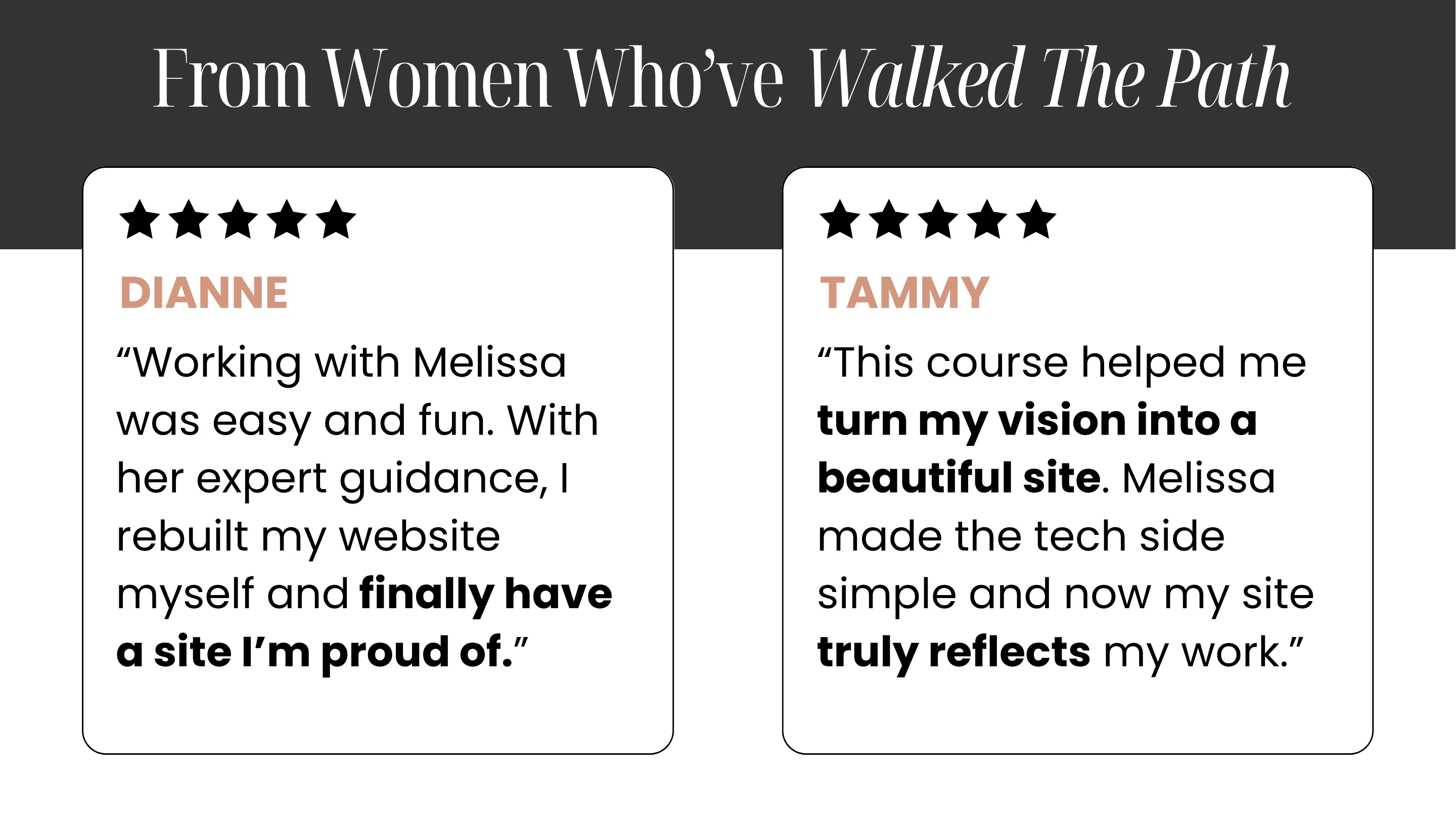 From Women Who've Walked The Path

★★★★★

DIANNE

"Working with Melissa was easy and fun. With her expert guidance, I rebuilt my website myself and finally have a site I'm proud of."

★★★★★

TAMMY

"This course helped me turn my vision into a beautiful site. Melissa made the tech side simple and now my site truly reflects my work."