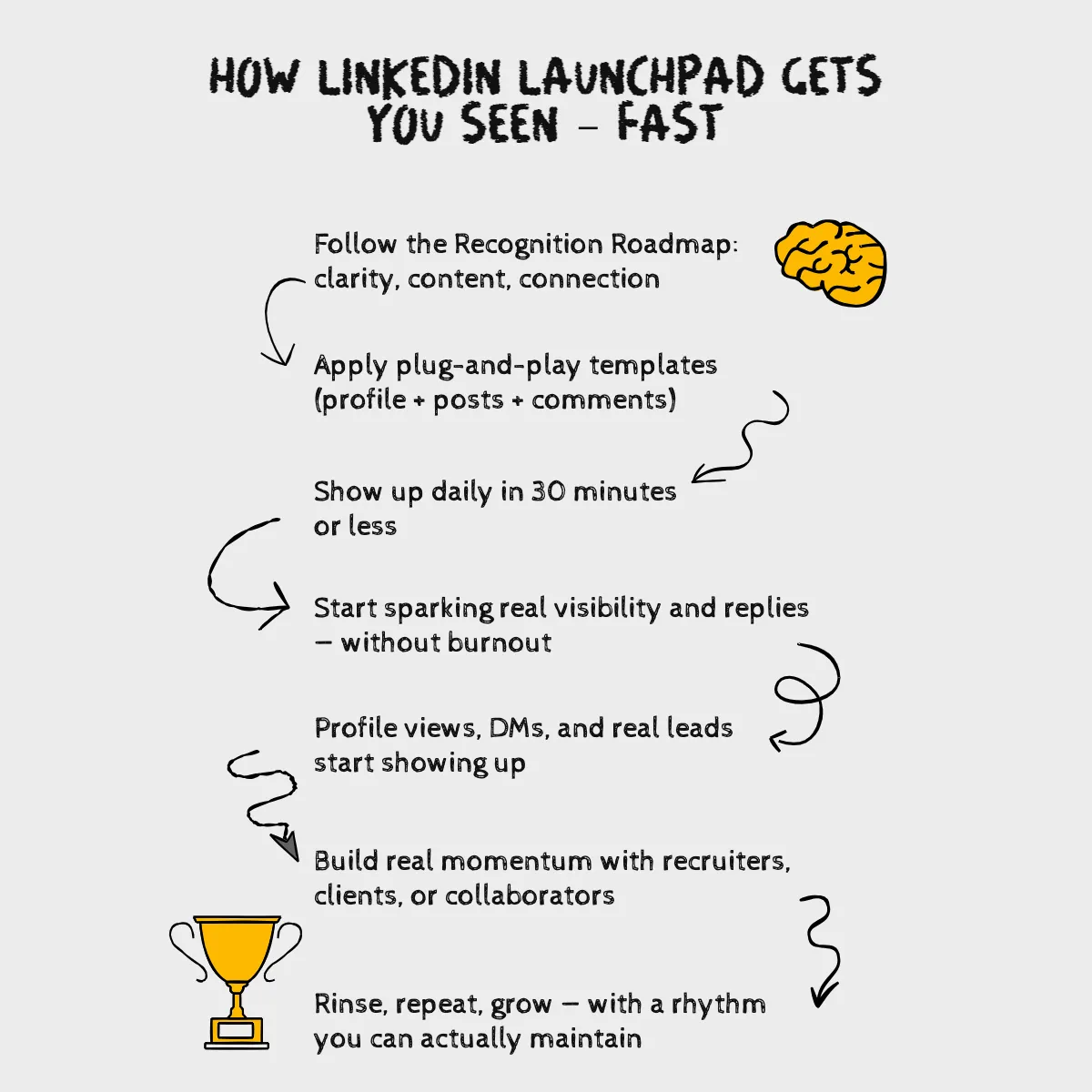 HOW LINKEDIN LAUNCHPAD GETS YOU SEEN – FAST

Follow the Recognition Roadmap: clarity, content, connection

Apply plug-and-play templates (profile + posts + comments)

Show up daily in 30 minutes or less

Start sparking real visibility and replies — without burnout

Profile views, DMs, and real leads start showing up

Build real momentum with recruiters, clients, or collaborators

Rinse, repeat, grow — with a rhythm you can actually maintain