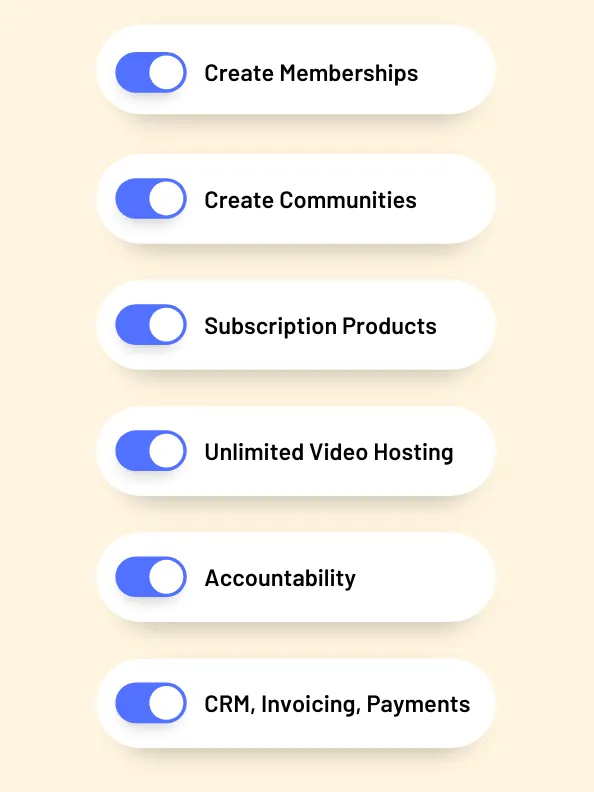 Create Memberships

Create Communities

Subscription Products

Unlimited Video Hosting

Accountability

CRM, Invoicing, Payments