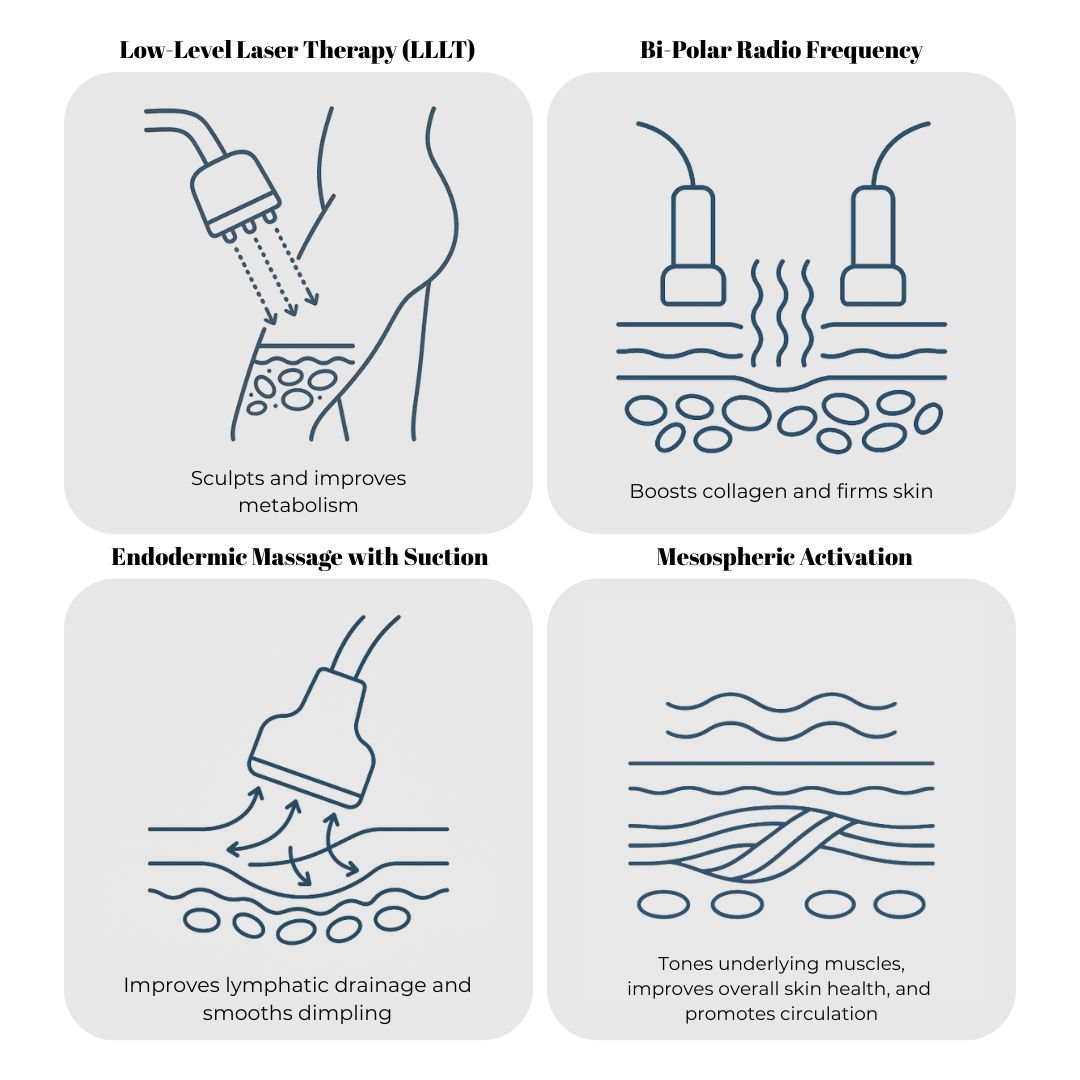 Low-Level Laser Therapy (LLLT)

Sculpts and improves metabolism

Bi-Polar Radio Frequency

Boosts collagen and firms skin

Endodermic Massage with Suction

Improves lymphatic drainage and smooths dimpling

Mesospheric Activation

Tones underlying muscles, improves overall skin health, and promotes circulation