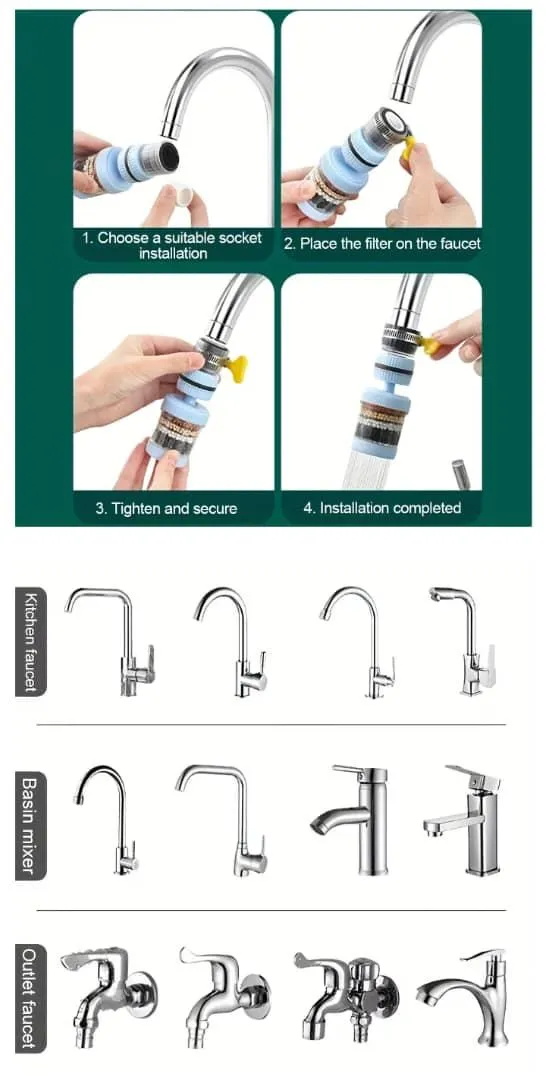 1. Choose a suitable socket installation

2. Place the filter on the faucet

3. Tighten and secure

4. Installation completed

Kitchen faucet

Basin mixer

Outlet faucet