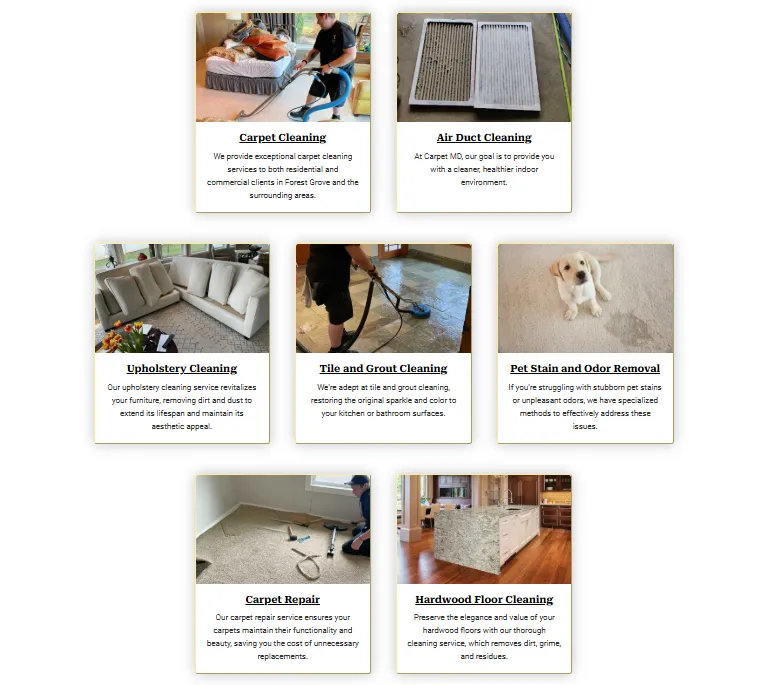 Carpet Cleaning

We provide exceptional carpet cleaning services to both residential and commercial clients in Forest Grove and the surrounding areas.

Air Duct Cleaning

At Carpet MD, our goal is to provide you with a cleaner, healthier indoor environment.

Upholstery Cleaning

Our upholstery cleaning service revitalizes your furniture, removing dirt and dust to extend its lifespan and maintain its aesthetic appeal.

Tile and Grout Cleaning

We're adept at tile and grout cleaning, restoring the original sparkle and color to your kitchen or bathroom surfaces.

Pet Stain and Odor Removal

If you're struggling with stubborn pet stains or unpleasant odors, we have specialized methods to effectively address these issues.

Carpet Repair

Our carpet repair service ensures your carpets maintain their functionality and beauty, saving you the cost of unnecessary replacements.

Hardwood Floor Cleaning

Preserve the elegance and value of your hardwood floors with our thorough cleaning service, which removes dirt, grime, and residues.