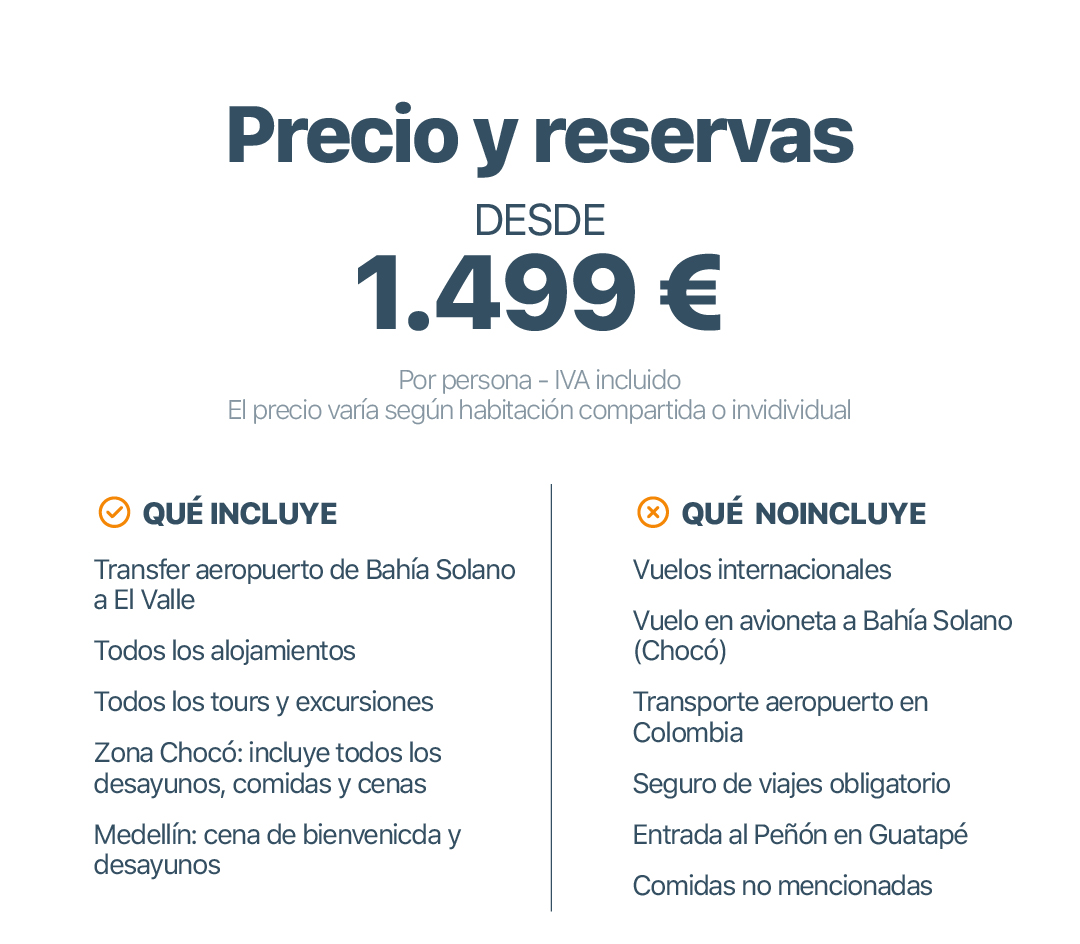 Precio y reservas

DESDE

1.499 €

Por persona - IVA incluido
El precio varía según habitación compartida o invidividual

QUÉ INCLUYE

Transfer aeropuerto de Bahía Solano a El Valle

Todos los alojamientos

Todos los tours y excursiones

Zona Chocó: incluye todos los desayunos, comidas y cenas

Medellín: cena de bienvenicda y desayunos

QUÉ NOINCLUYE

Vuelos internacionales

Vuelo en avioneta a Bahía Solano (Chocó)

Transporte aeropuerto en Colombia

Seguro de viajes obligatorio

Entrada al Peñón en Guatapé

Comidas no mencionadas