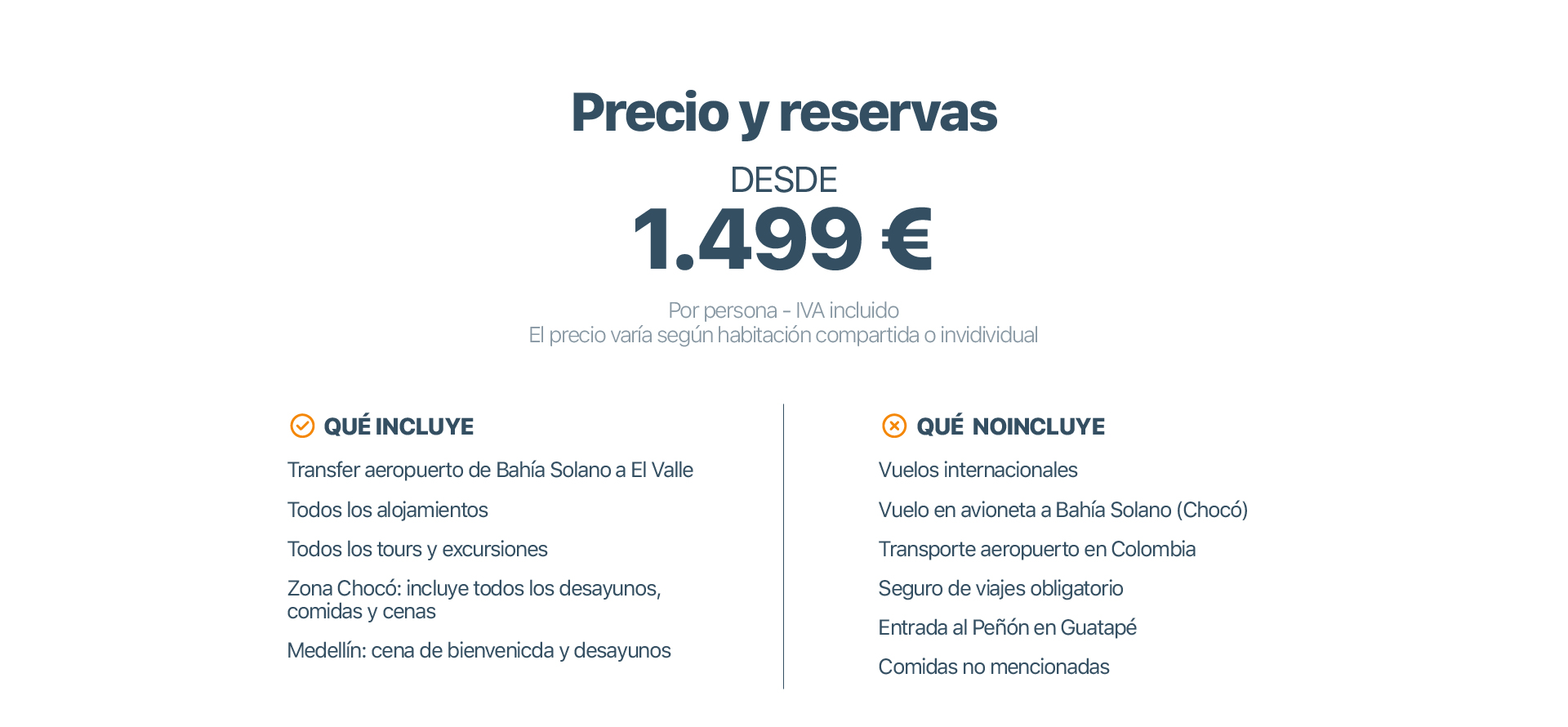 Precio y reservas

DESDE

1.499 €

Por persona - IVA incluido
El precio varía según habitación compartida o invidividual

QUÉ INCLUYE

Transfer aeropuerto de Bahía Solano a El Valle

Todos los alojamientos

Todos los tours y excursiones

Zona Chocó: incluye todos los desayunos, comidas y cenas

Medellín: cena de bienvenicda y desayunos

QUÉ NOINCLUYE

Vuelos internacionales

Vuelo en avioneta a Bahía Solano (Chocó)

Transporte aeropuerto en Colombia

Seguro de viajes obligatorio

Entrada al Peñón en Guatapé

Comidas no mencionadas