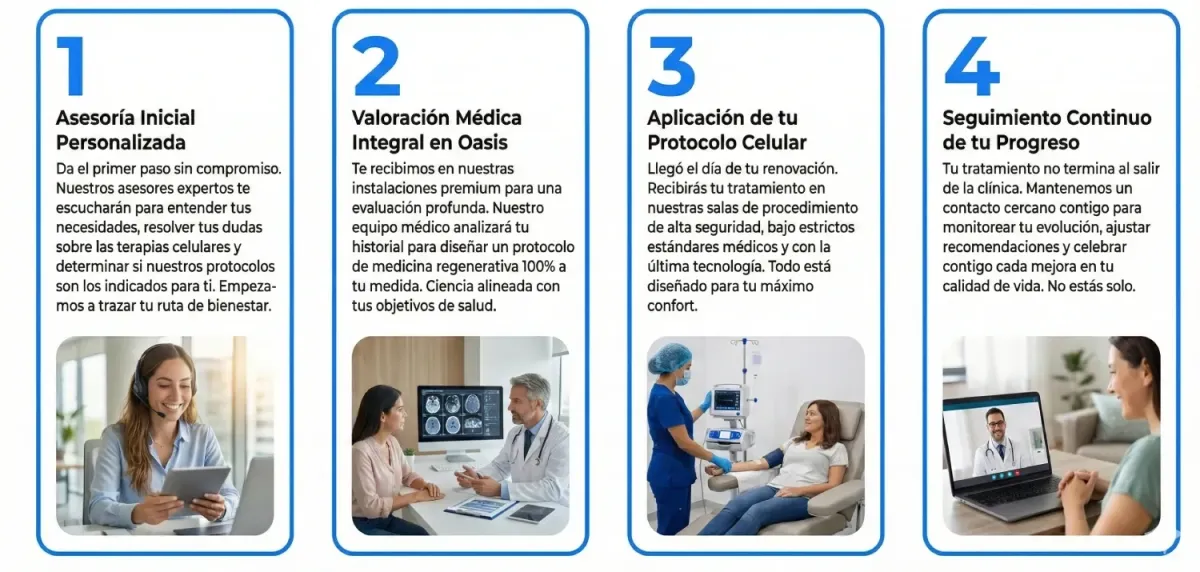 1

Asesoría Inicial Personalizada

Da el primer paso sin compromiso. Nuestros asesores expertos te escucharán para entender tus necesidades, resolver tus dudas sobre las terapias celulares y determinar si nuestros protocolos son los indicados para ti. Empezamos a trazar tu ruta de bienestar.

2

Valoración Médica Integral en Oasis

Te recibimos en nuestras instalaciones premium para una evaluación profunda. Nuestro equipo médico analizará tu historial para diseñar un protocolo de medicina regenerativa 100% a tu medida. Ciencia alineada con tus objetivos de salud.

3

Aplicación de tu Protocolo Celular

Llegó el día de tu renovación. Recibirás tu tratamiento en nuestras salas de procedimiento de alta seguridad, bajo estrictos estándares médicos y con la última tecnología. Todo está diseñado para tu máximo confort.

4

Seguimiento Continuo de tu Progreso

Tu tratamiento no termina al salir de la clínica. Mantenemos un contacto cercano contigo para monitorear tu evolución, ajustar recomendaciones y celebrar contigo cada mejora en tu calidad de vida. No estás solo.