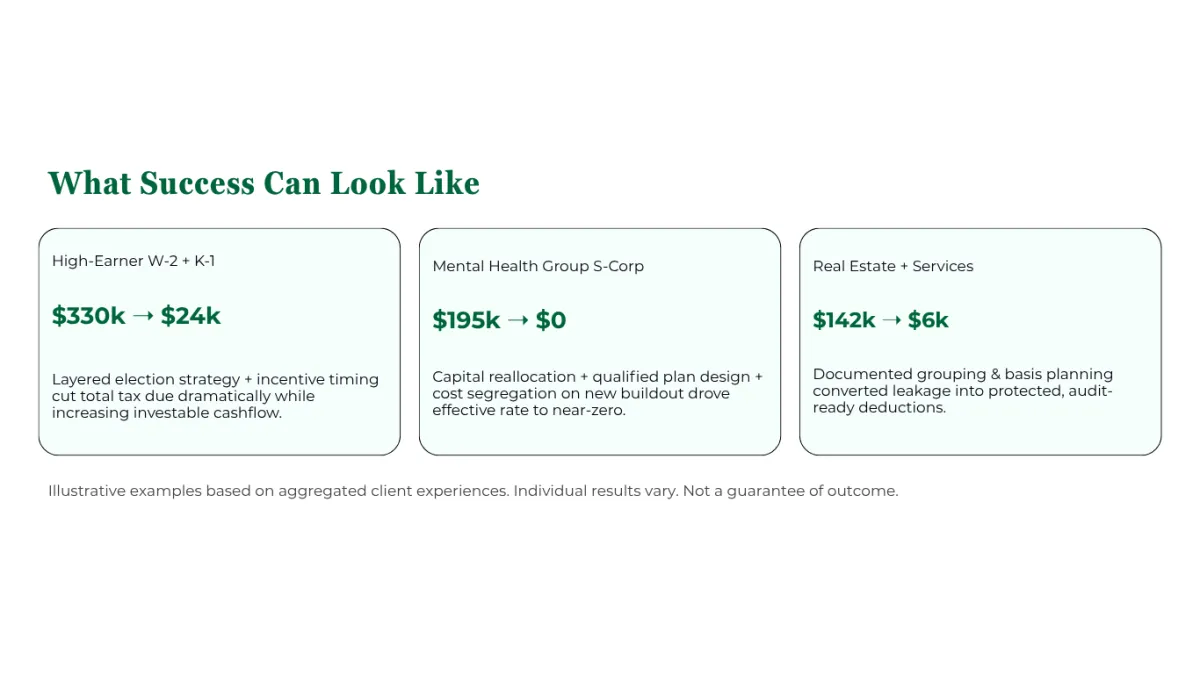 What Success Can Look Like

High-Earner W-2 + K-1

$330k → $24k

Layered election strategy + incentive timing cut total tax due dramatically while increasing investable cashflow.

Mental Health Group S-Corp

$195k → $0

Capital reallocation + qualified plan design + cost segregation on new buildout drove effective rate to near-zero.

Real Estate + Services

$142k → $6k

Documented grouping & basis planning converted leakage into protected, audit-ready deductions.

Illustrative examples based on aggregated client experiences. Individual results vary. Not a guarantee of outcome.