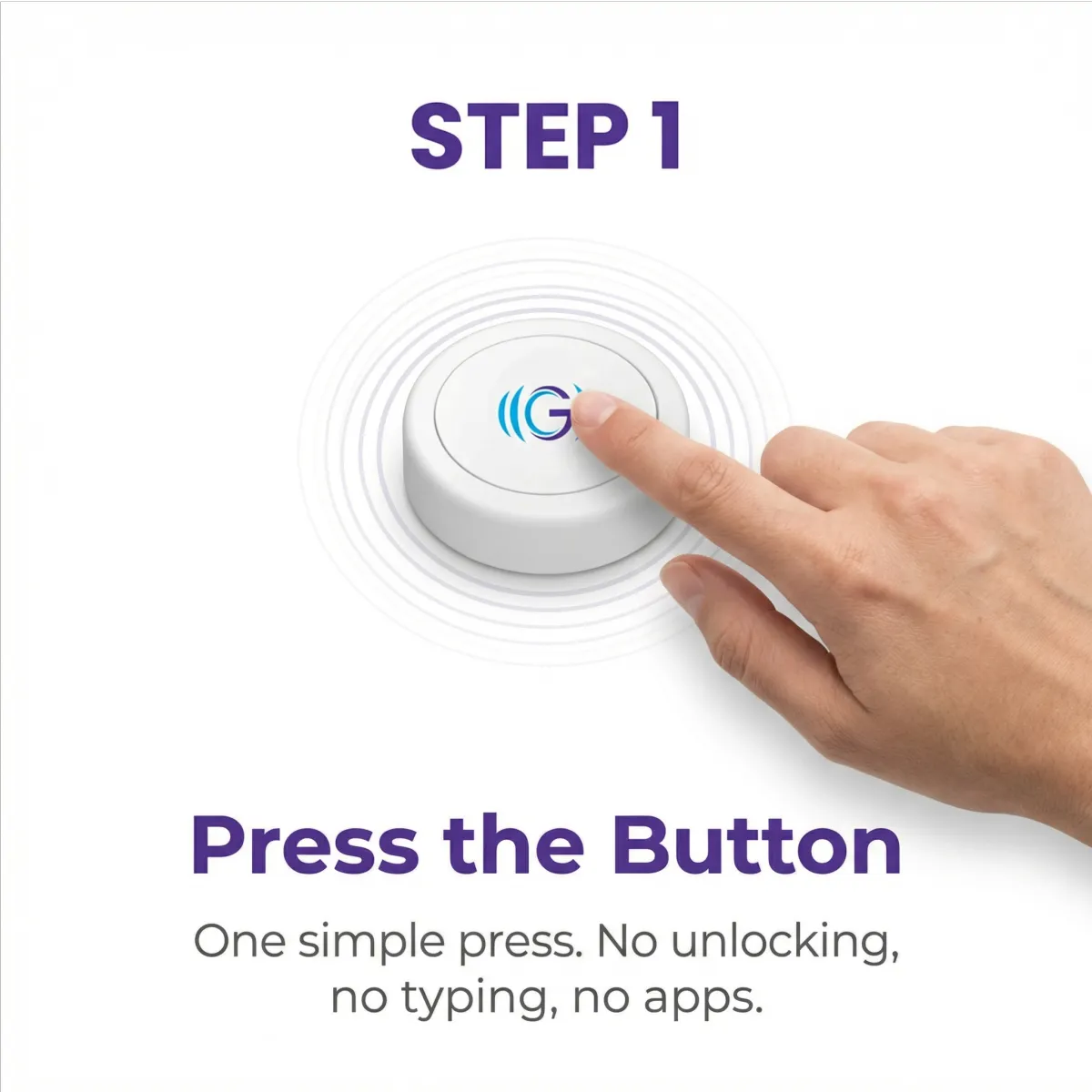 STEP 1

G

Press the Button

One simple press. No unlocking, no typing, no apps.