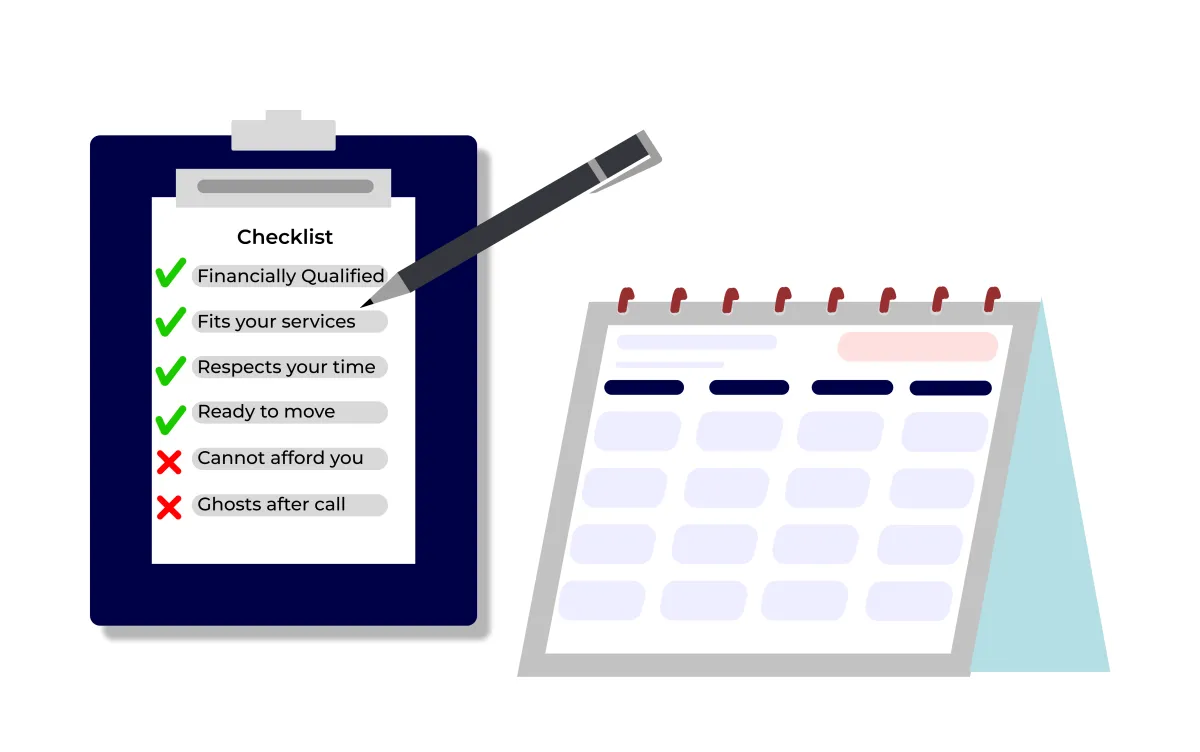 Checklist
Financially Qualified
Fits your services
Respects your time
Ready to move
Cannot afford you
Ghosts after call