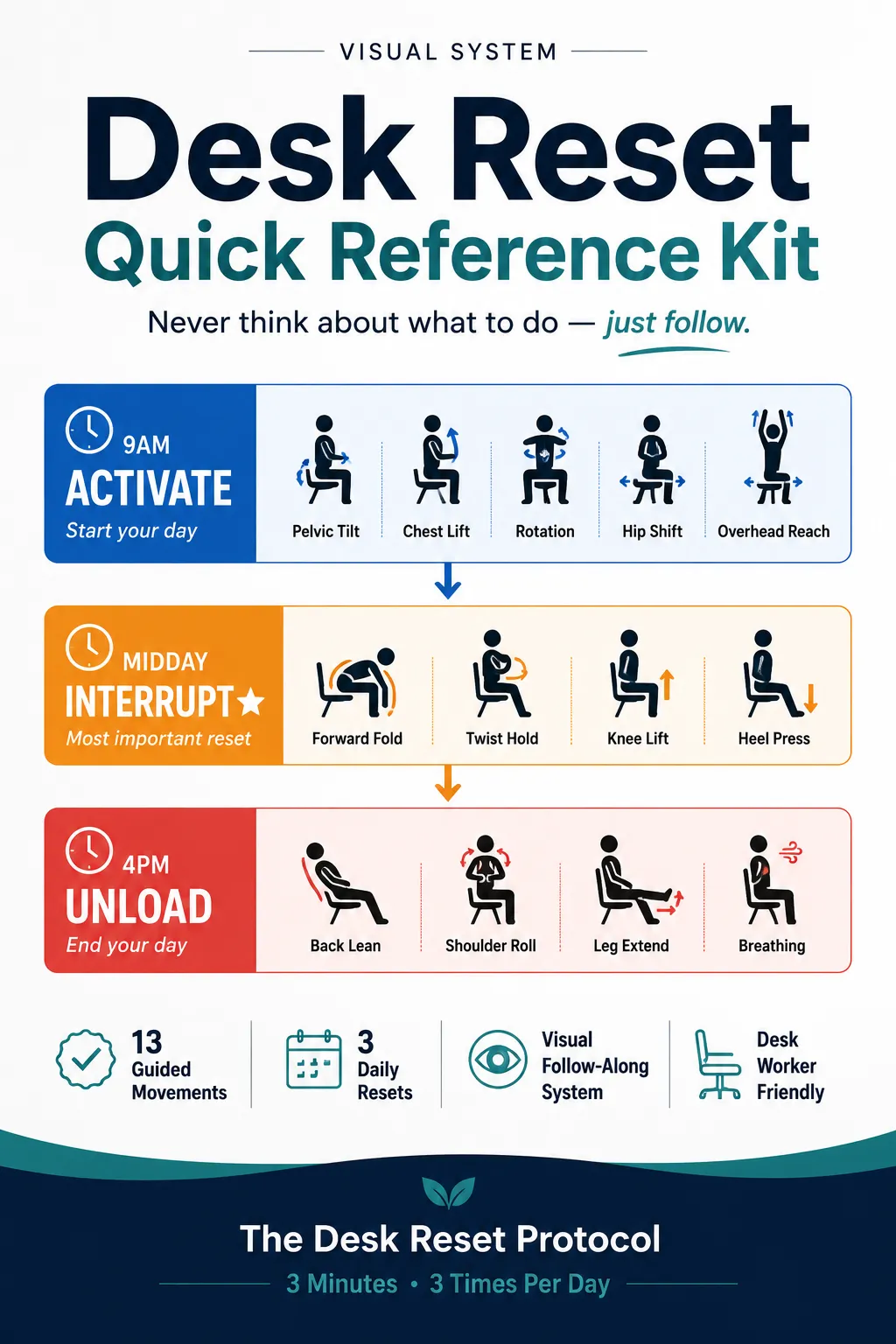 VISUAL SYSTEM

Desk Reset
Quick Reference Kit

Never think about what to do — just follow.

9AM
ACTIVATE
Start your day

Pelvic Tilt
Chest Lift
Rotation
Hip Shift
Overhead Reach

MIDDAY
INTERRUPT★
Most important reset

Forward Fold
Twist Hold
Knee Lift
Heel Press

4PM
UNLOAD
End your day

Back Lean
Shoulder Roll
Leg Extend
Breathing

13 Guided Movements

3 Daily Resets

Visual Follow-Along System

Desk Worker Friendly

The Desk Reset Protocol
3 Minutes • 3 Times Per Day