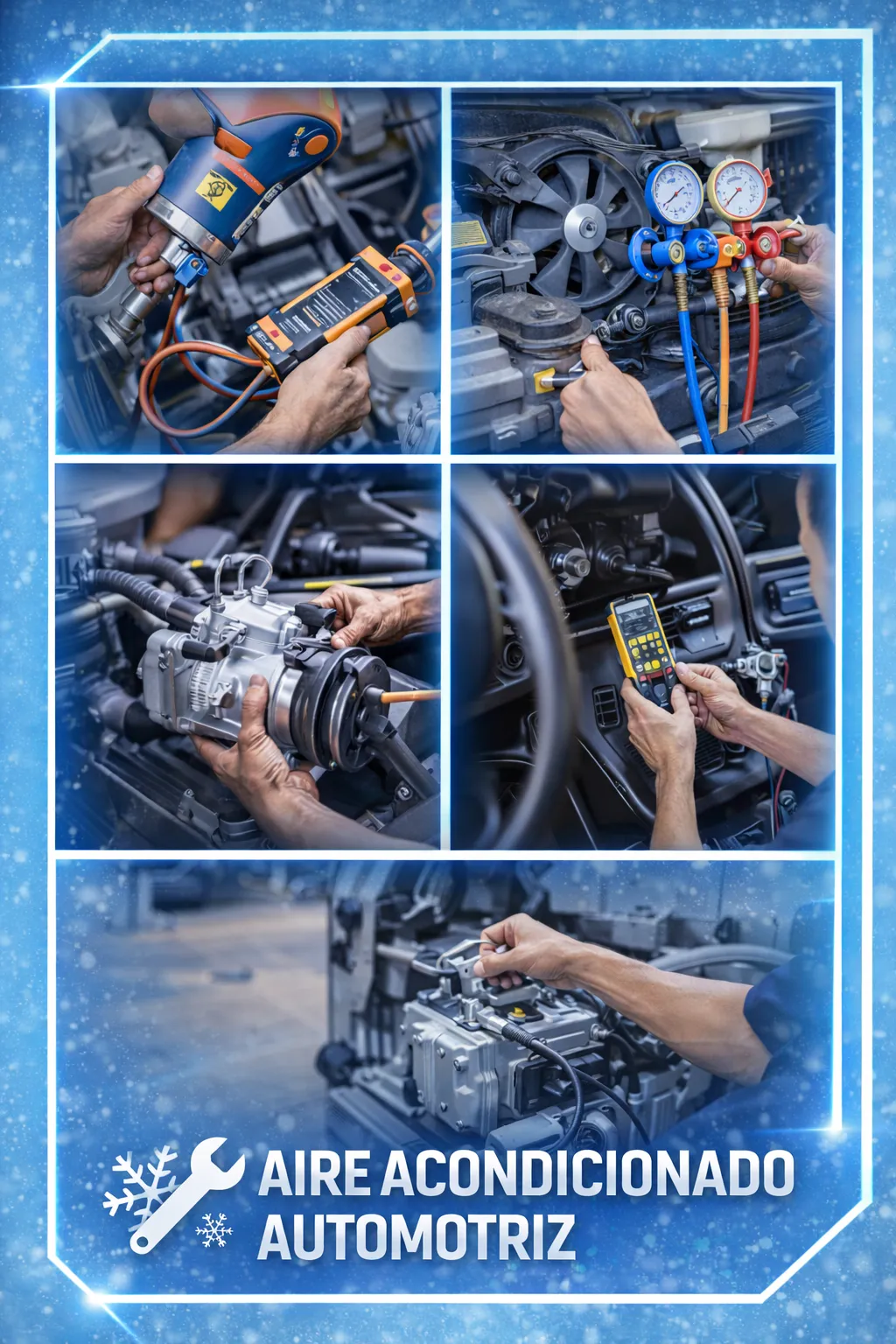 AIRE ACONDICIONADO
AUTOMOTRIZ