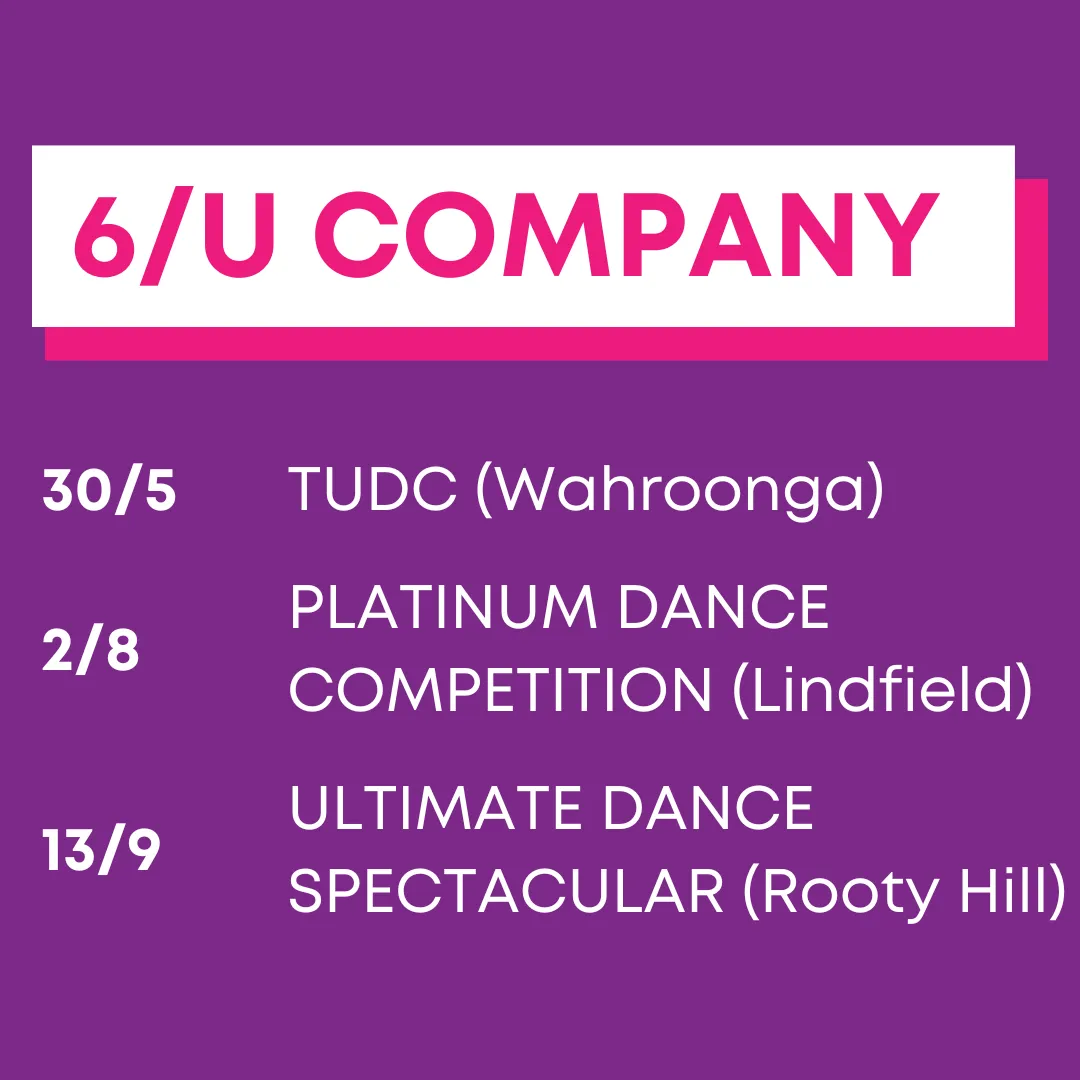 6/U COMPANY

30/5 TUDC (Wahroonga)

2/8 PLATINUM DANCE COMPETITION (Lindfield)

13/9 ULTIMATE DANCE SPECTACULAR (Rooty Hill)