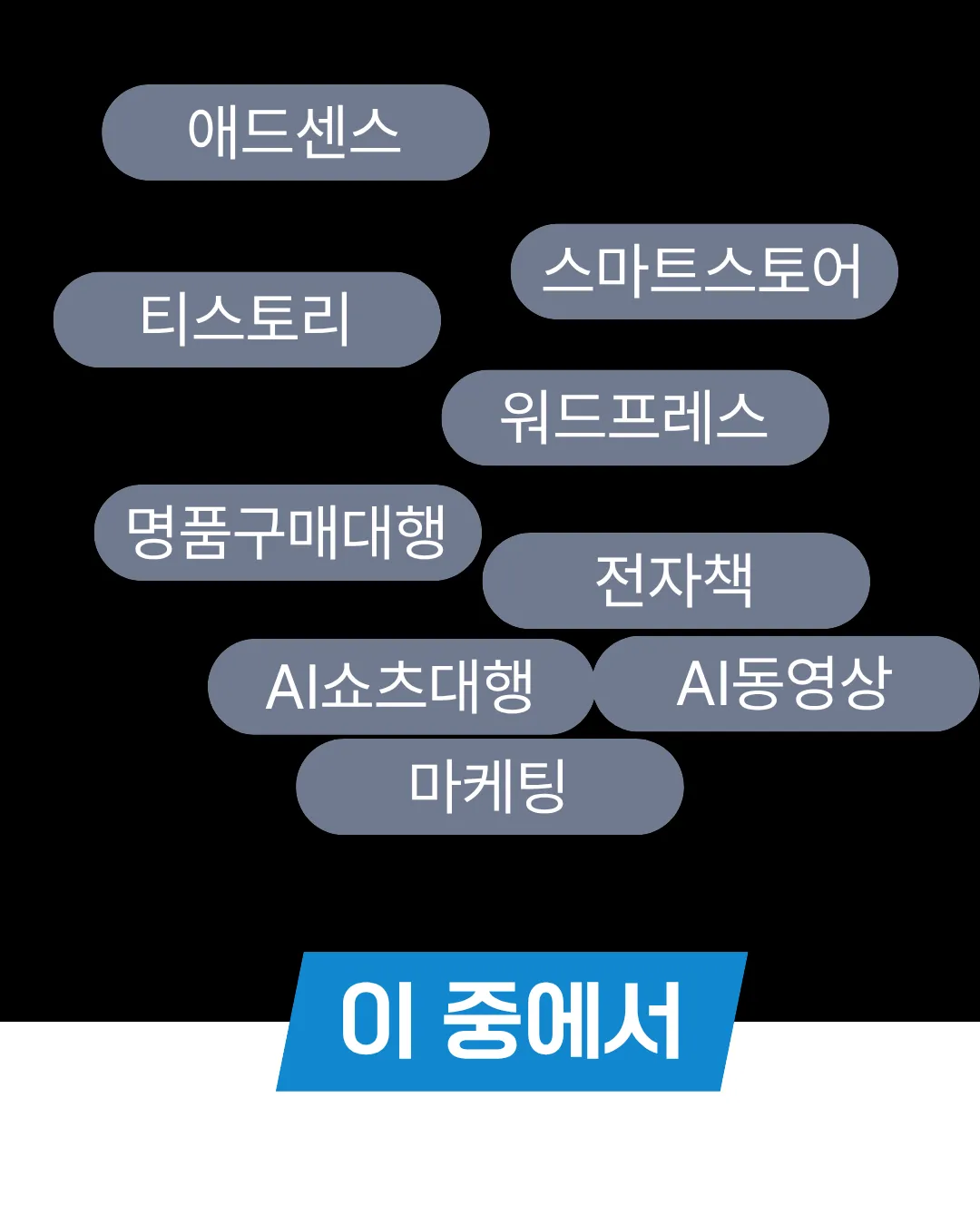 애드센스

스마트스토어

티스토리

워드프레스

명품구매대행

전자책

AI쇼츠대행

AI동영상

마케팅

이 중에서