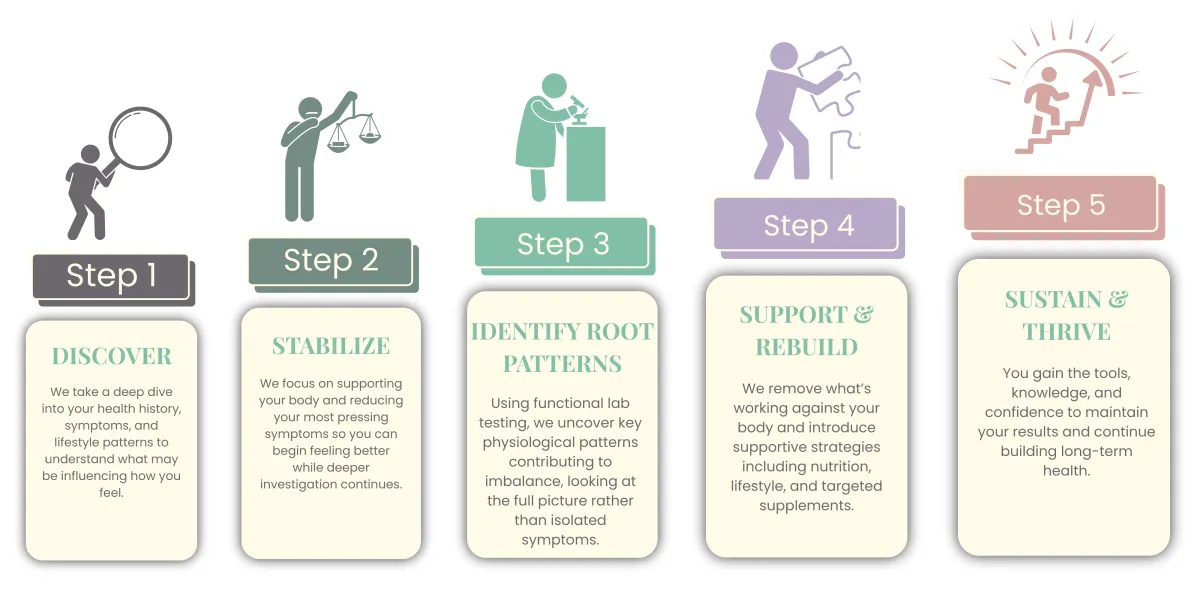 Step 1

DISCOVER

We take a deep dive into your health history, symptoms, and lifestyle patterns to understand what may be influencing how you feel.

Step 2

STABILIZE

We focus on supporting your body and reducing your most pressing symptoms so you can begin feeling better while deeper investigation continues.

Step 3

IDENTIFY ROOT PATTERNS

Using functional lab testing, we uncover key physiological patterns contributing to imbalance, looking at the full picture rather than isolated symptoms.

Step 4

SUPPORT & REBUILD

We remove what's working against your body and introduce supportive strategies including nutrition, lifestyle, and targeted supplements.

Step 5

SUSTAIN & THRIVE

You gain the tools, knowledge, and confidence to maintain your results and continue building long-term health.