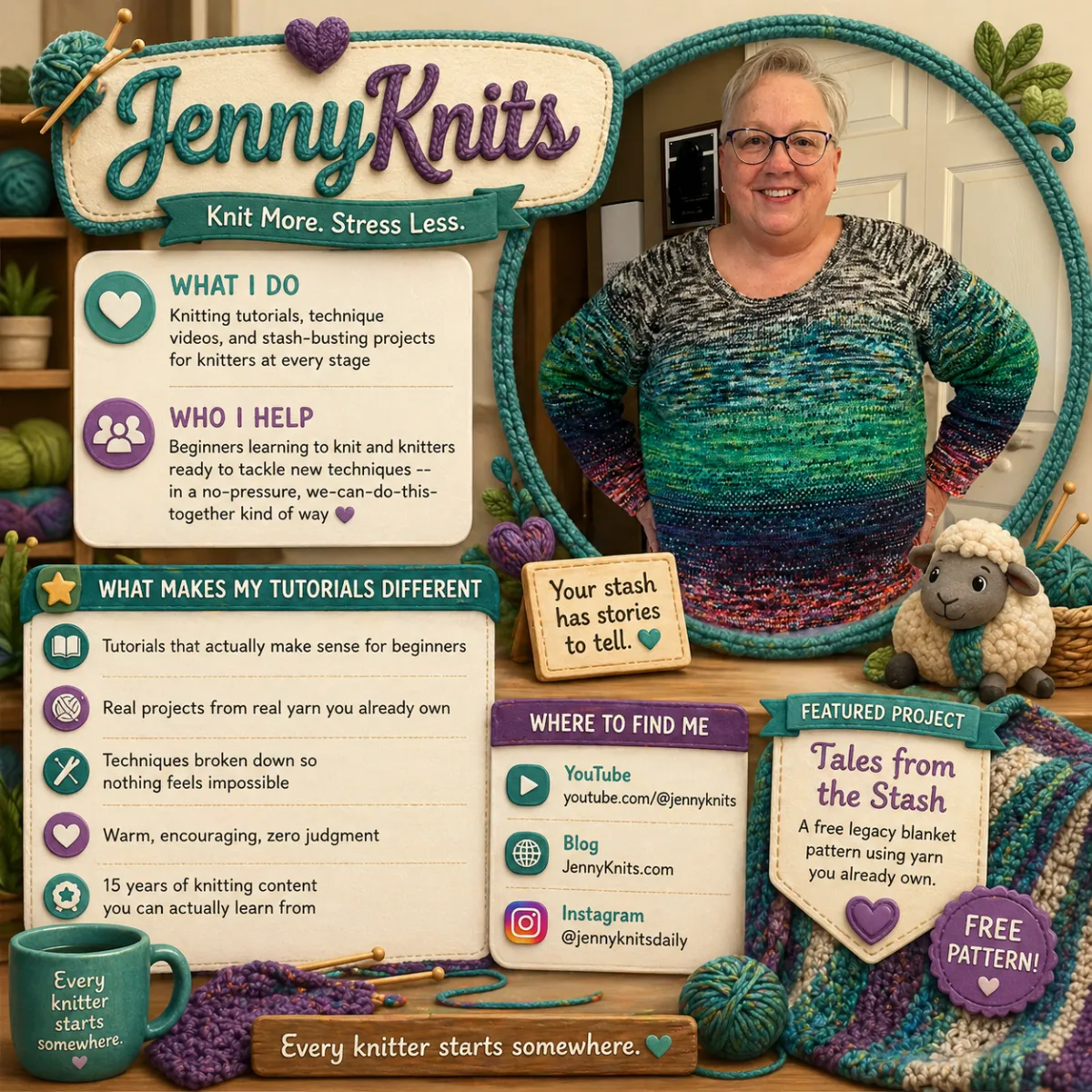 JennyKnits

Knit More. Stress Less.

WHAT I DO
Knitting tutorials, technique videos, and stash-busting projects for knitters at every stage

WHO I HELP
Beginners learning to knit and knitters ready to tackle new techniques -- in a no-pressure, we-can-do-this-together kind of way

Your stash has stories to tell.

WHAT MAKES MY TUTORIALS DIFFERENT

Tutorials that actually make sense for beginners

Real projects from real yarn you already own

Techniques broken down so nothing feels impossible

Warm, encouraging, zero judgment

15 years of knitting content you can actually learn from

WHERE TO FIND ME

YouTube
youtube.com/@jennyknits

Blog
JennyKnits.com

Instagram
@jennyknitsdaily

FEATURED PROJECT

Tales from the Stash

A free legacy blanket pattern using yarn you already own.

FREE PATTERN!

Every knitter starts somewhere.

Every knitter starts somewhere.