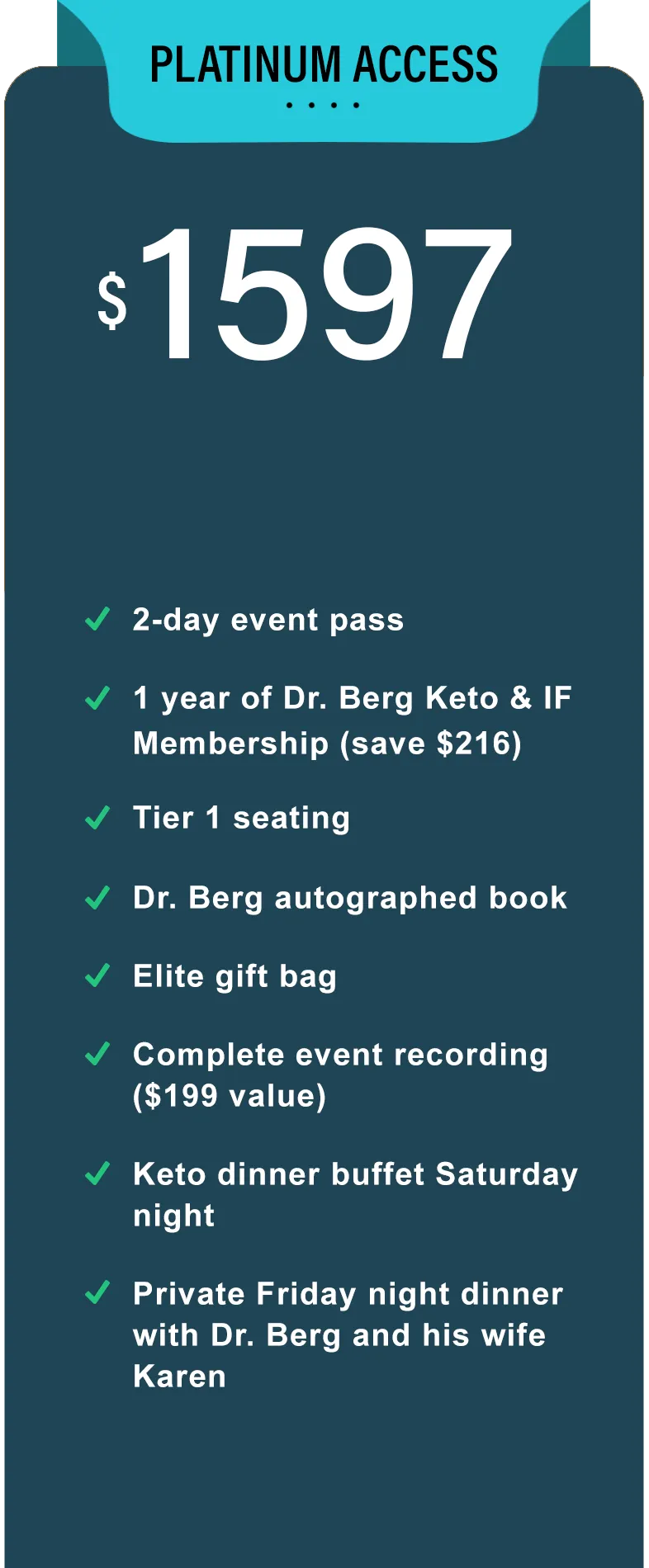 PLATINUM ACCESS

$1597

✓ 2-day event pass

✓ 1 year of Dr. Berg Keto & IF Membership (save $216)

✓ Tier 1 seating

✓ Dr. Berg autographed book

✓ Elite gift bag

✓ Complete event recording ($199 value)

✓ Keto dinner buffet Saturday night

✓ Private Friday night dinner with Dr. Berg and his wife Karen