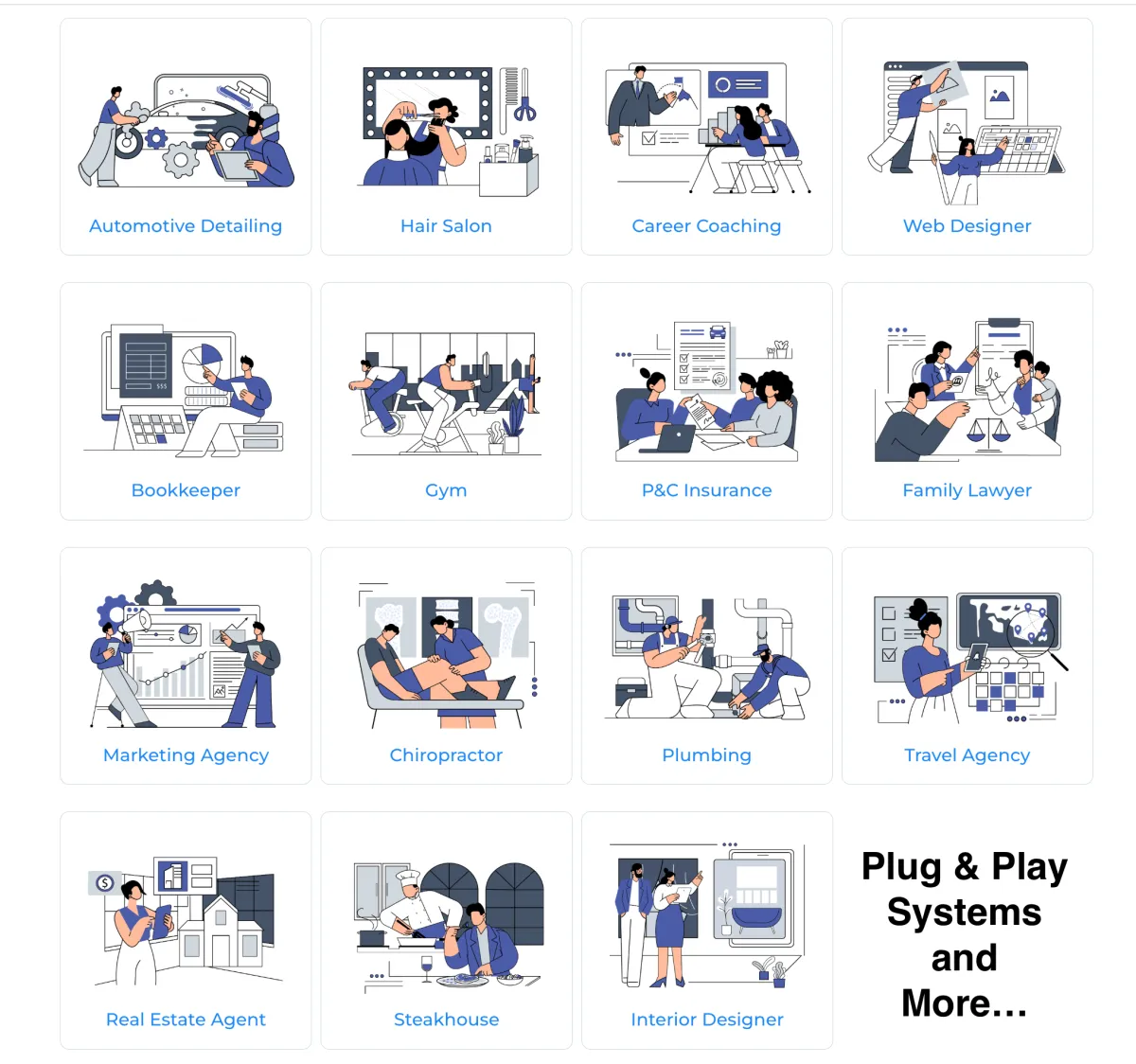 Automotive Detailing

Hair Salon

Career Coaching

Web Designer

Bookkeeper

Gym

P&C Insurance

Family Lawyer

Marketing Agency

Chiropractor

Plumbing

Travel Agency

Real Estate Agent

Steakhouse

Interior Designer

Plug & Play Systems and More...