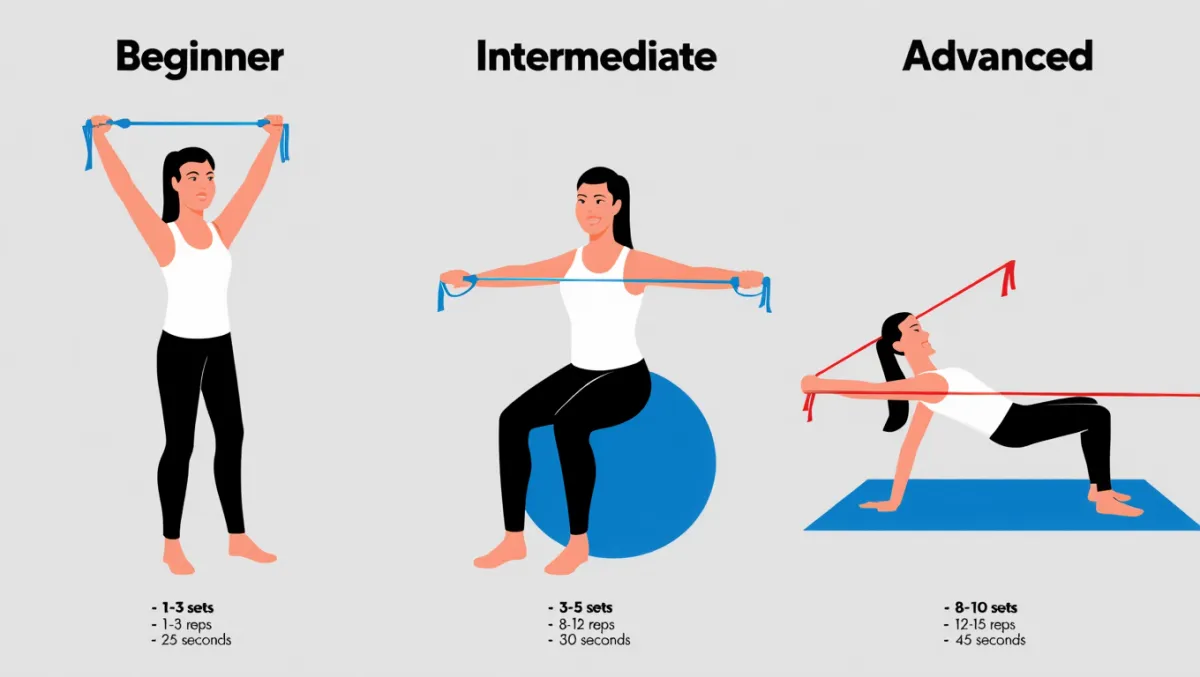 Beginner

- 1-3 sets
- 1-3 reps
- 25 seconds

Intermediate

- 3-5 sets
- 8-12 reps
- 30 seconds

Advanced

- 8-10 sets
- 12-15 reps
- 45 seconds