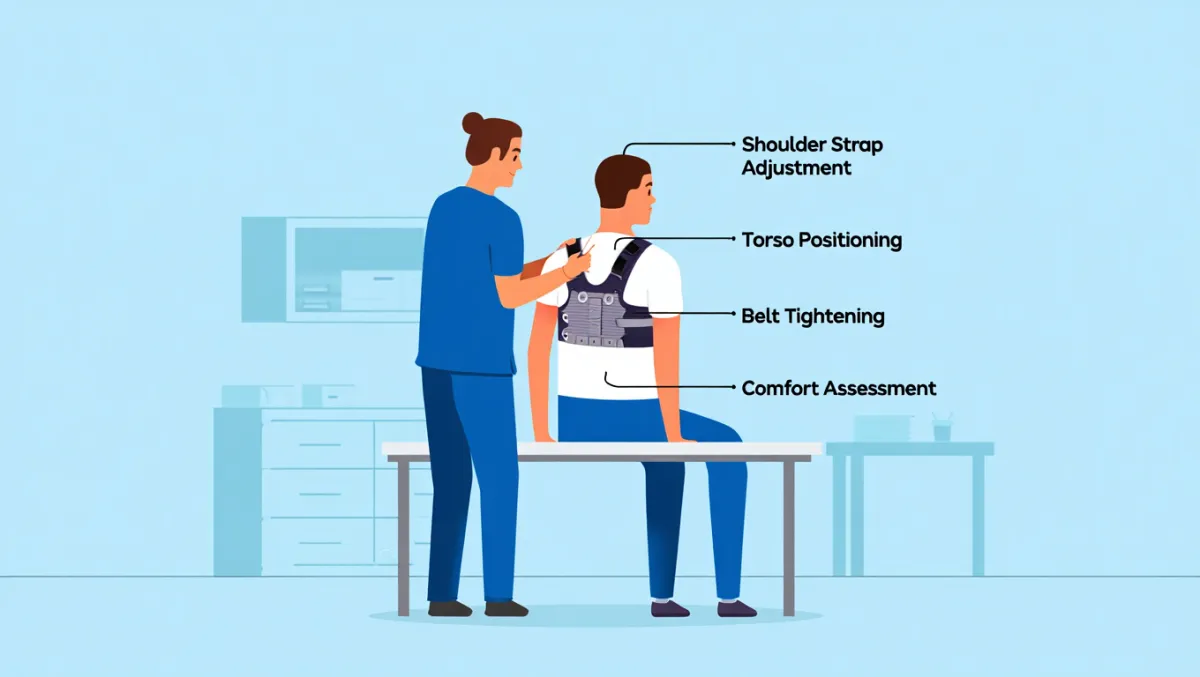 Shoulder Strap Adjustment

Torso Positioning

Belt Tightening

Comfort Assessment