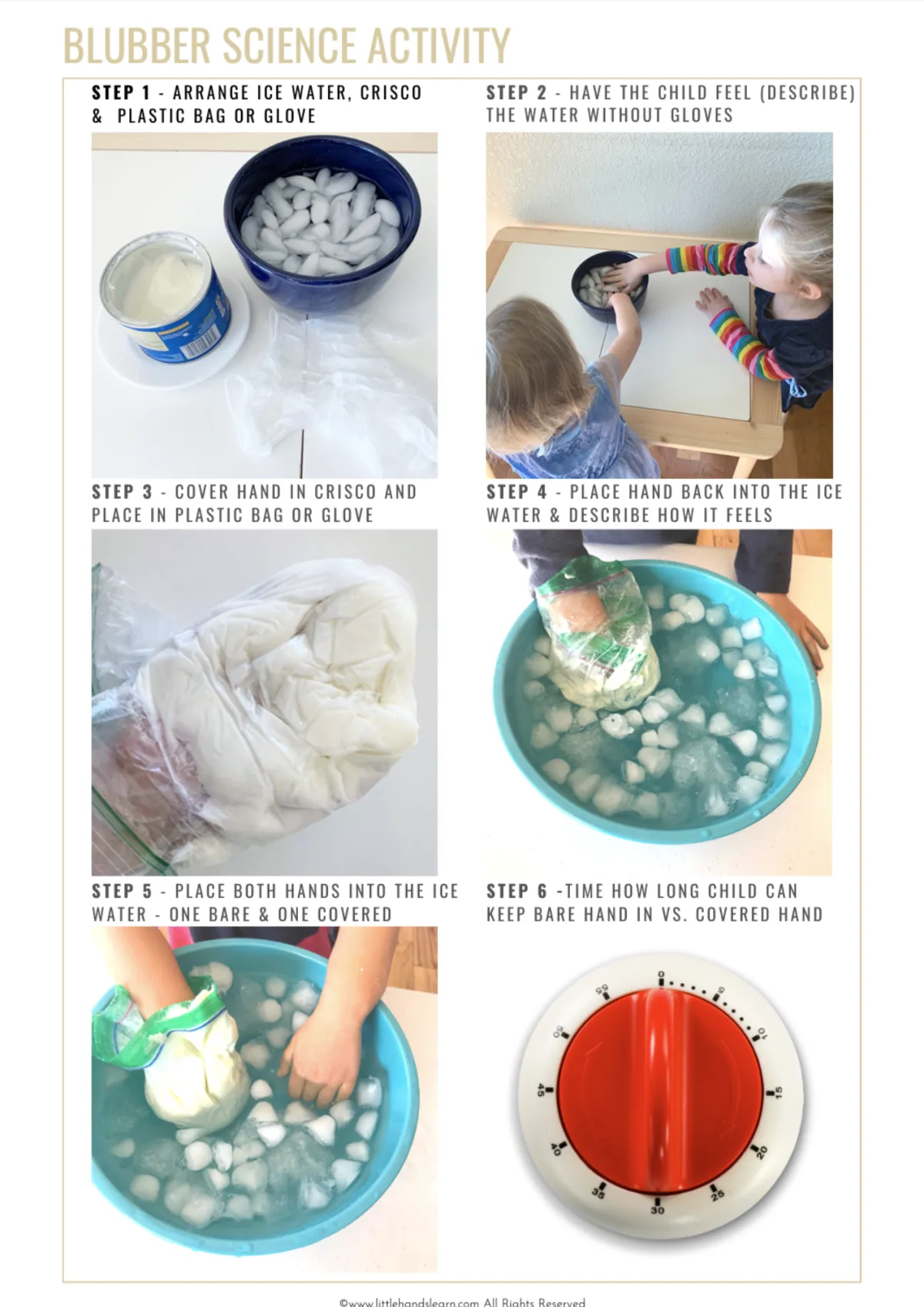 BLUBBER SCIENCE ACTIVITY

STEP 1 - ARRANGE ICE WATER, CRISCO & PLASTIC BAG OR GLOVE

STEP 2 - HAVE THE CHILD FEEL (DESCRIBE) THE WATER WITHOUT GLOVES

STEP 3 - COVER HAND IN CRISCO AND PLACE IN PLASTIC BAG OR GLOVE

STEP 4 - PLACE HAND BACK INTO THE ICE WATER & DESCRIBE HOW IT FEELS

STEP 5 - PLACE BOTH HANDS INTO THE ICE WATER - ONE BARE & ONE COVERED

STEP 6 -TIME HOW LONG CHILD CAN KEEP BARE HAND IN VS. COVERED HAND

0 5 10 15 20 25 30 35 40 45 50 55

©www.littlehandslearn.com All Rights Reserved