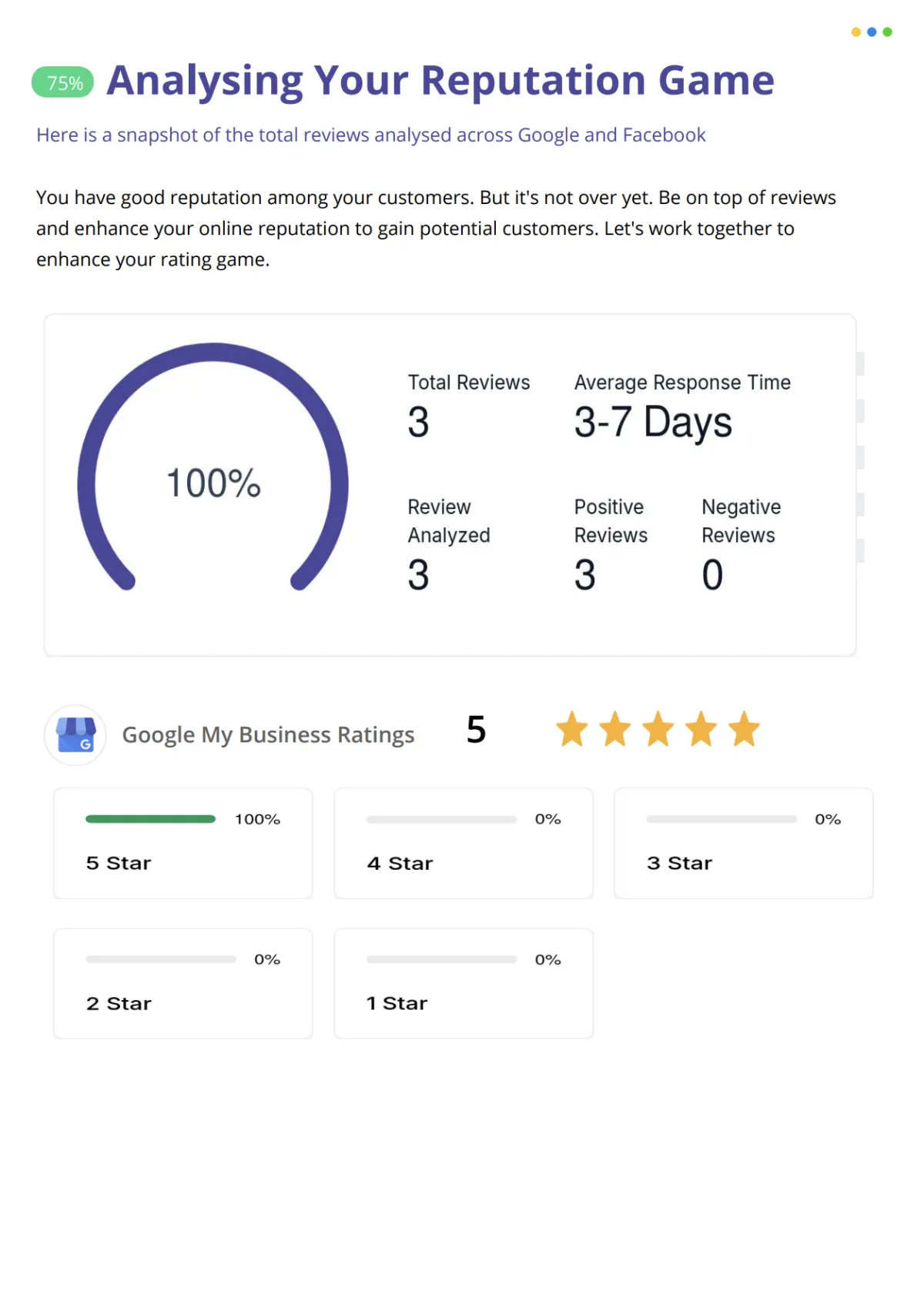 75% Analysing Your Reputation Game

Here is a snapshot of the total reviews analysed across Google and Facebook

You have good reputation among your customers. But it's not over yet. Be on top of reviews and enhance your online reputation to gain potential customers. Let's work together to enhance your rating game.

100%

Total Reviews
3

Average Response Time
3-7 Days

Review Analyzed
3

Positive Reviews
3

Negative Reviews
0

Google My Business Ratings
5

100%
5 Star

0%
4 Star

0%
3 Star

0%
2 Star

0%
1 Star