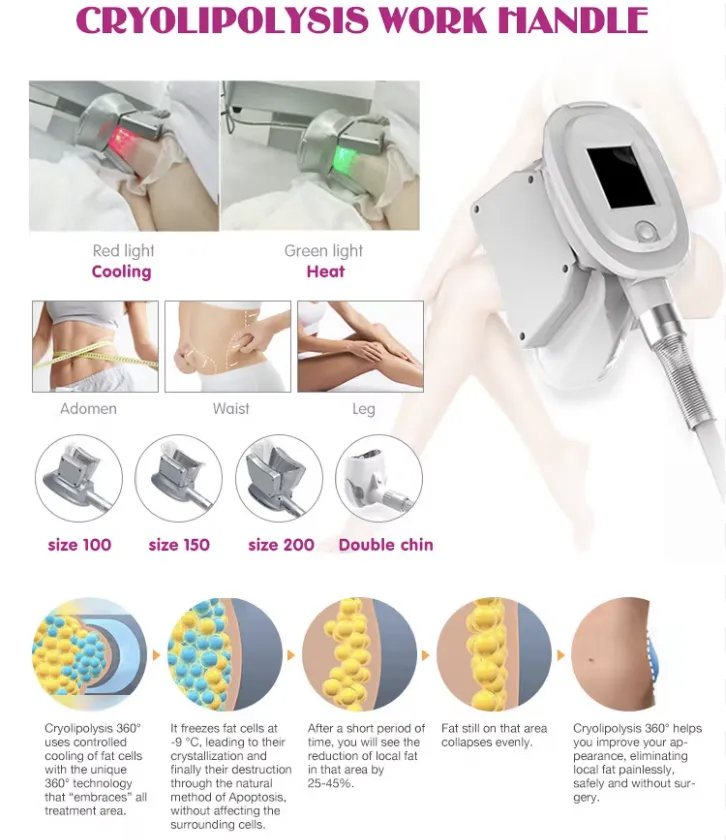 CRYOLIPOLYSIS WORK HANDLE

Red light
Cooling

Green light
Heat

Adomen

Waist

Leg

size 100

size 150

size 200

Double chin

Cryolipolysis 360° uses controlled cooling of fat cells with the unique 360° technology that "embraces" all treatment area.

It freezes fat cells at -9 °C, leading to their crystallization and finally their destruction through the natural method of Apoptosis, without affecting the surrounding cells.

After a short period of time, you will see the reduction of local fat in that area by 25-45%.

Fat still on that area collapses evenly.

Cryolipolysis 360° helps you improve your appearance, eliminating local fat painlessly, safely and without surgery.